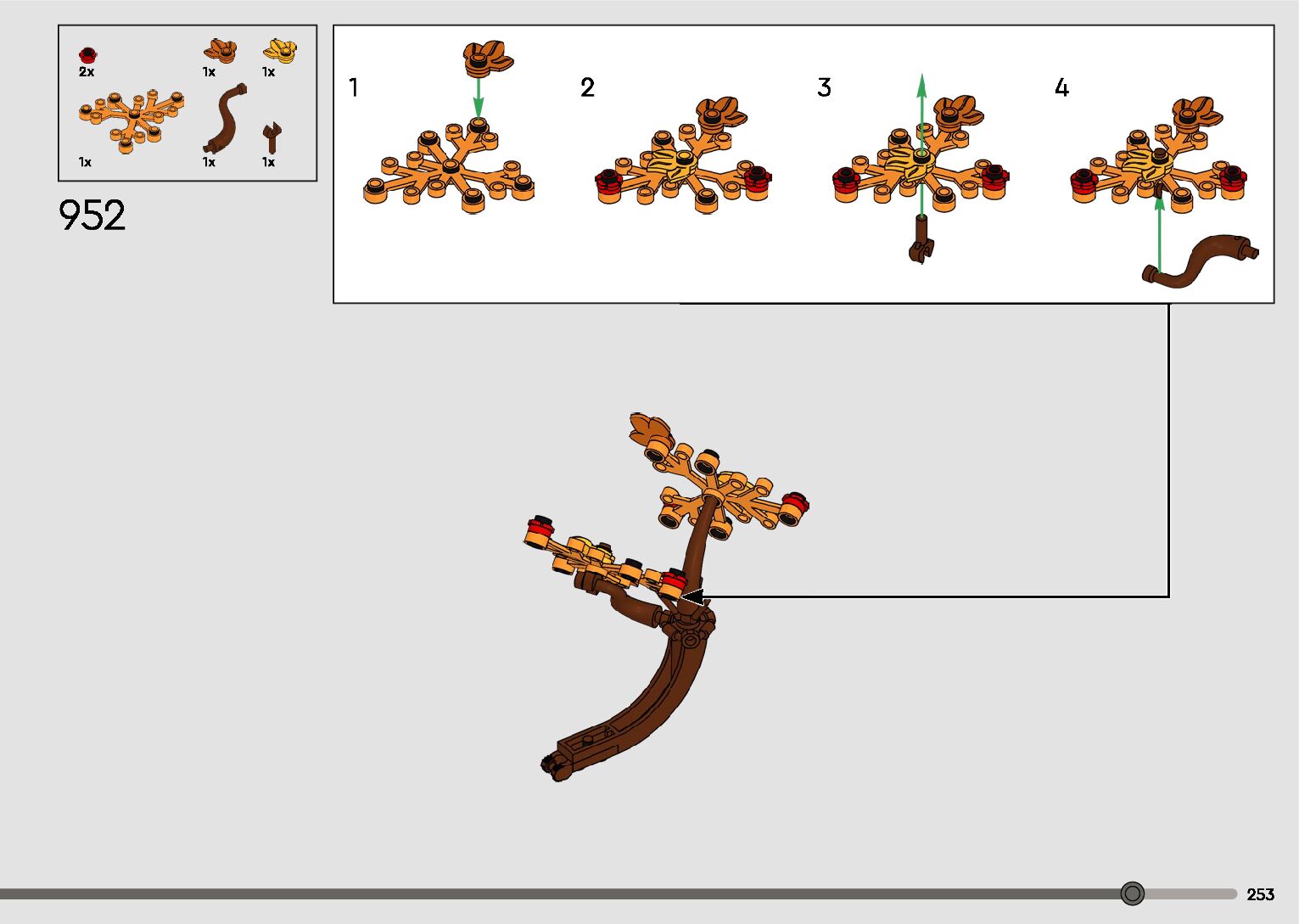 2x
1x
1x
1x
1x
1x

952

1
2
3
4

253