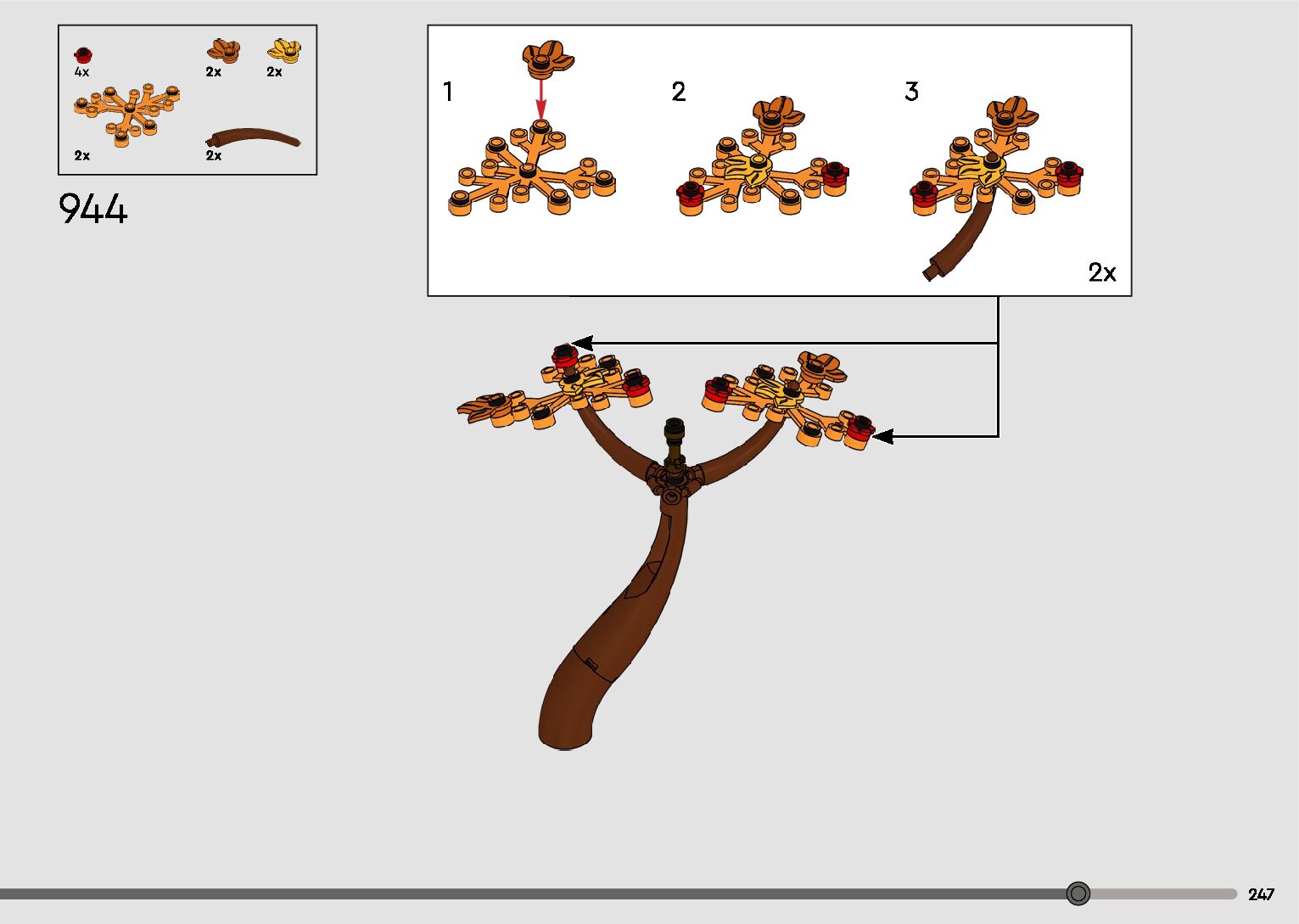 4x
2x
2x
2x
2x

944

1
2
3
2x

247