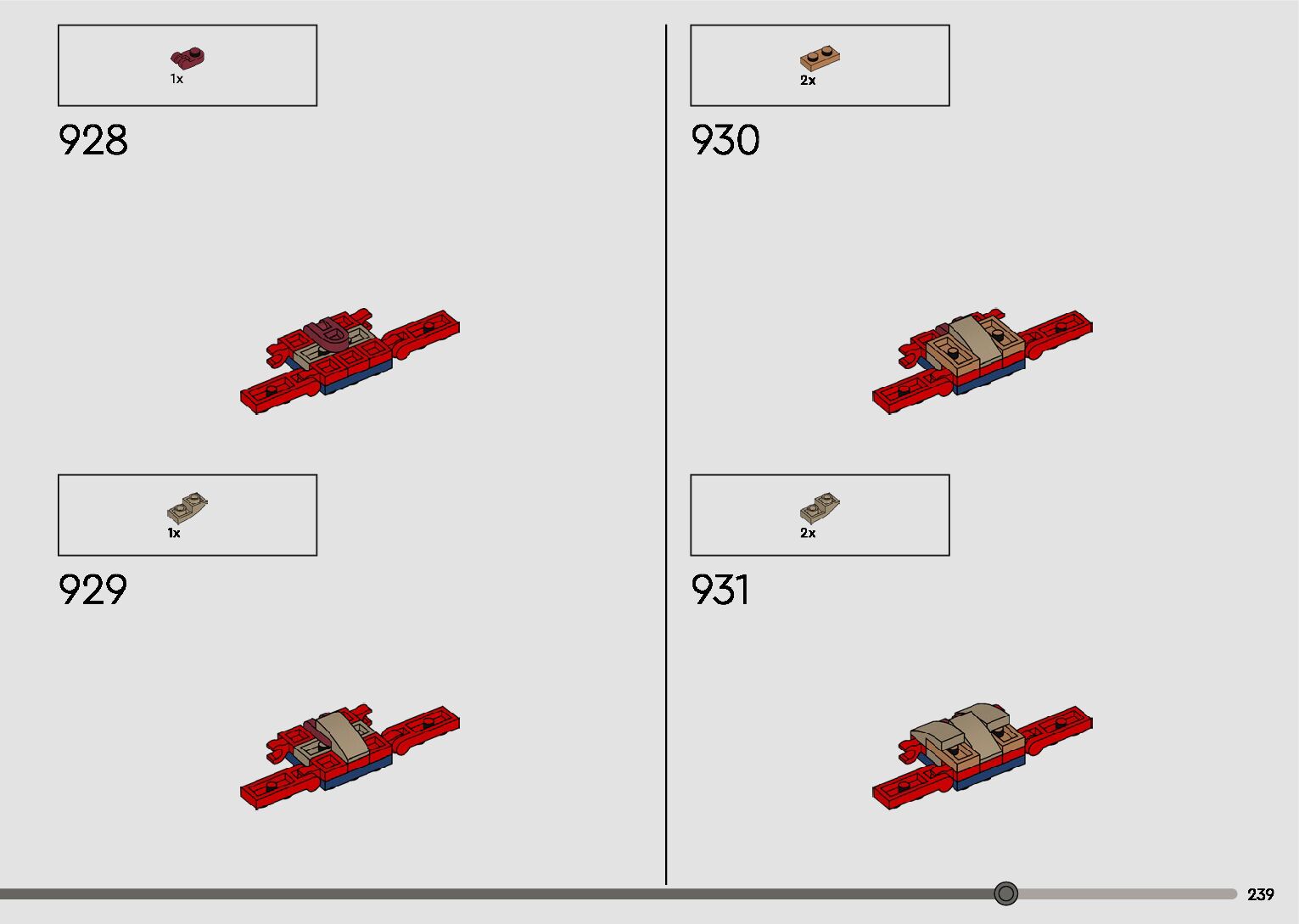 1x

928

1x

929

2x

930

2x

931

239