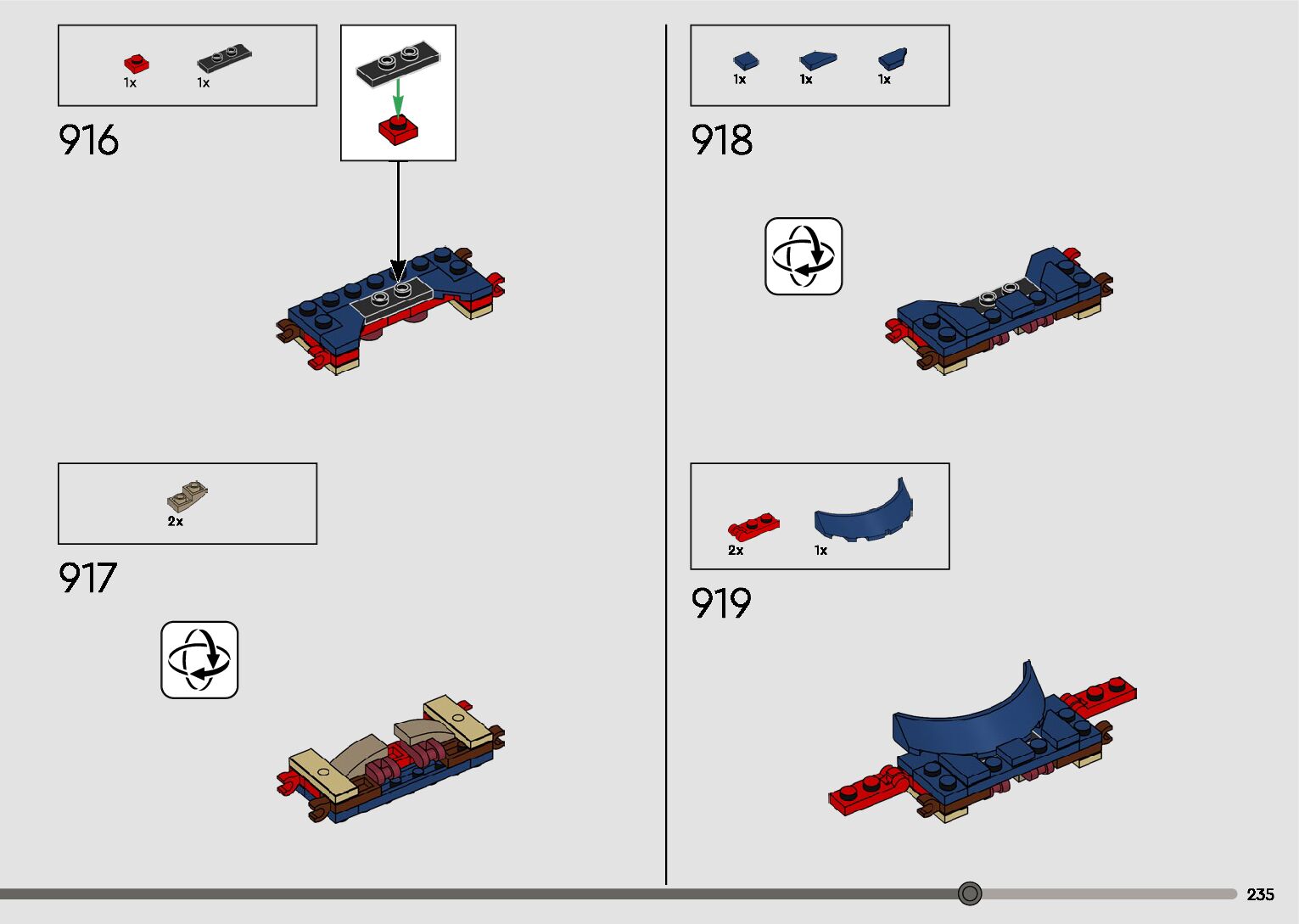 1x 1x

916

2x

917

1x 1x 1x

918

2x 1x

919

235