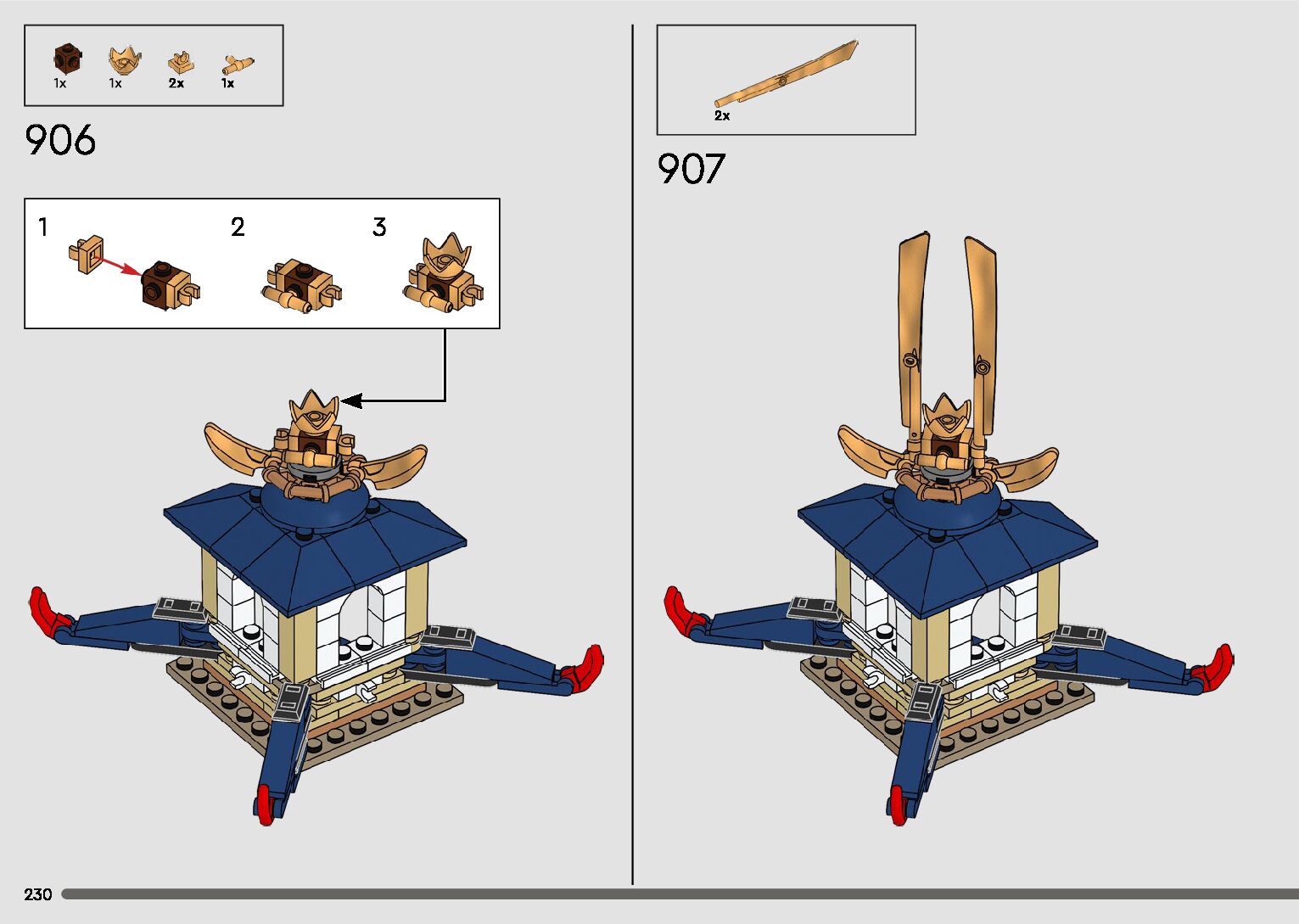 1x 1x 2x 1x

906

1 2 3

2x

907

230