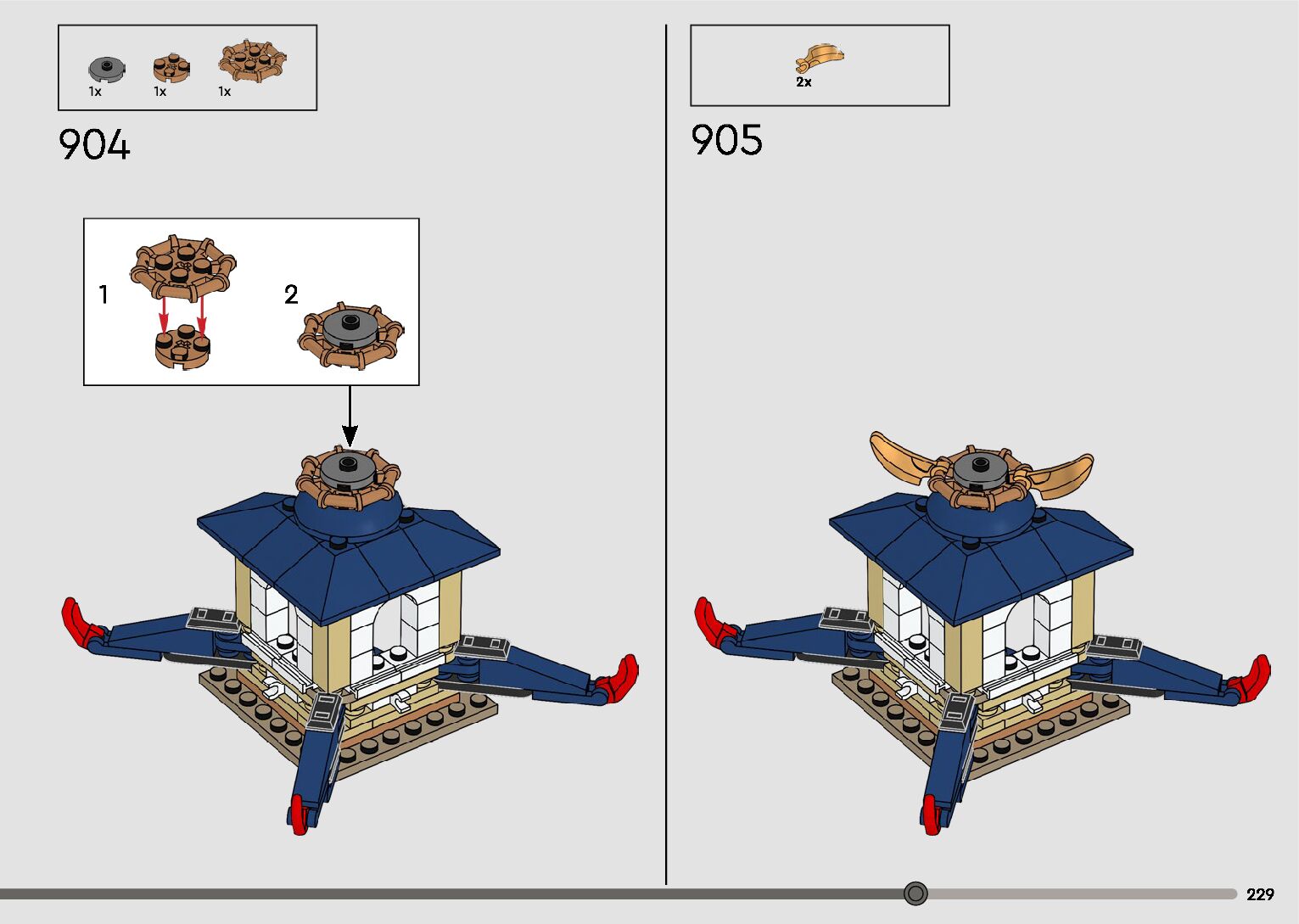 1x 1x 1x

904

1

2

2x

905

229