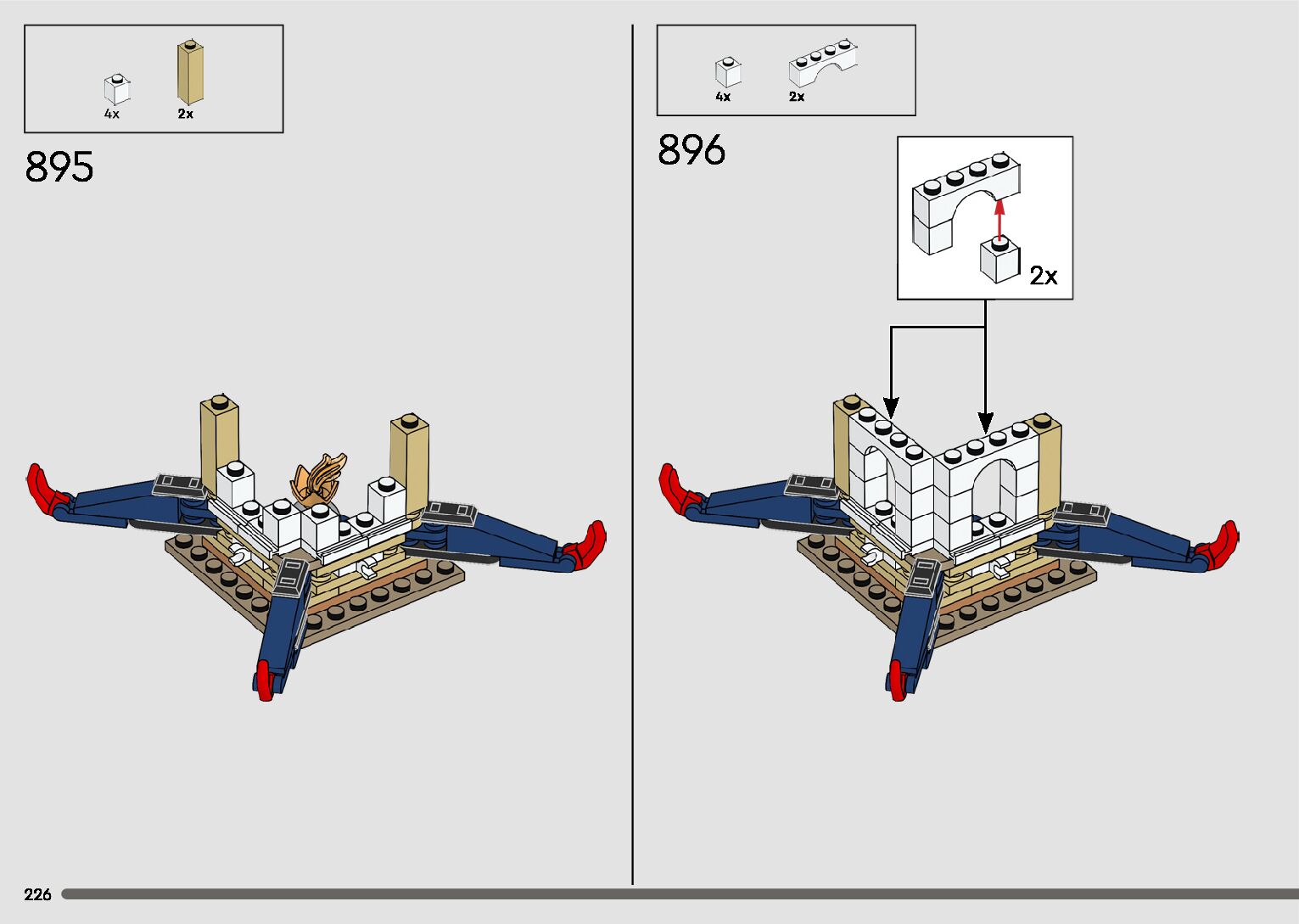 4x
2x

895

4x
2x

896

2x

226