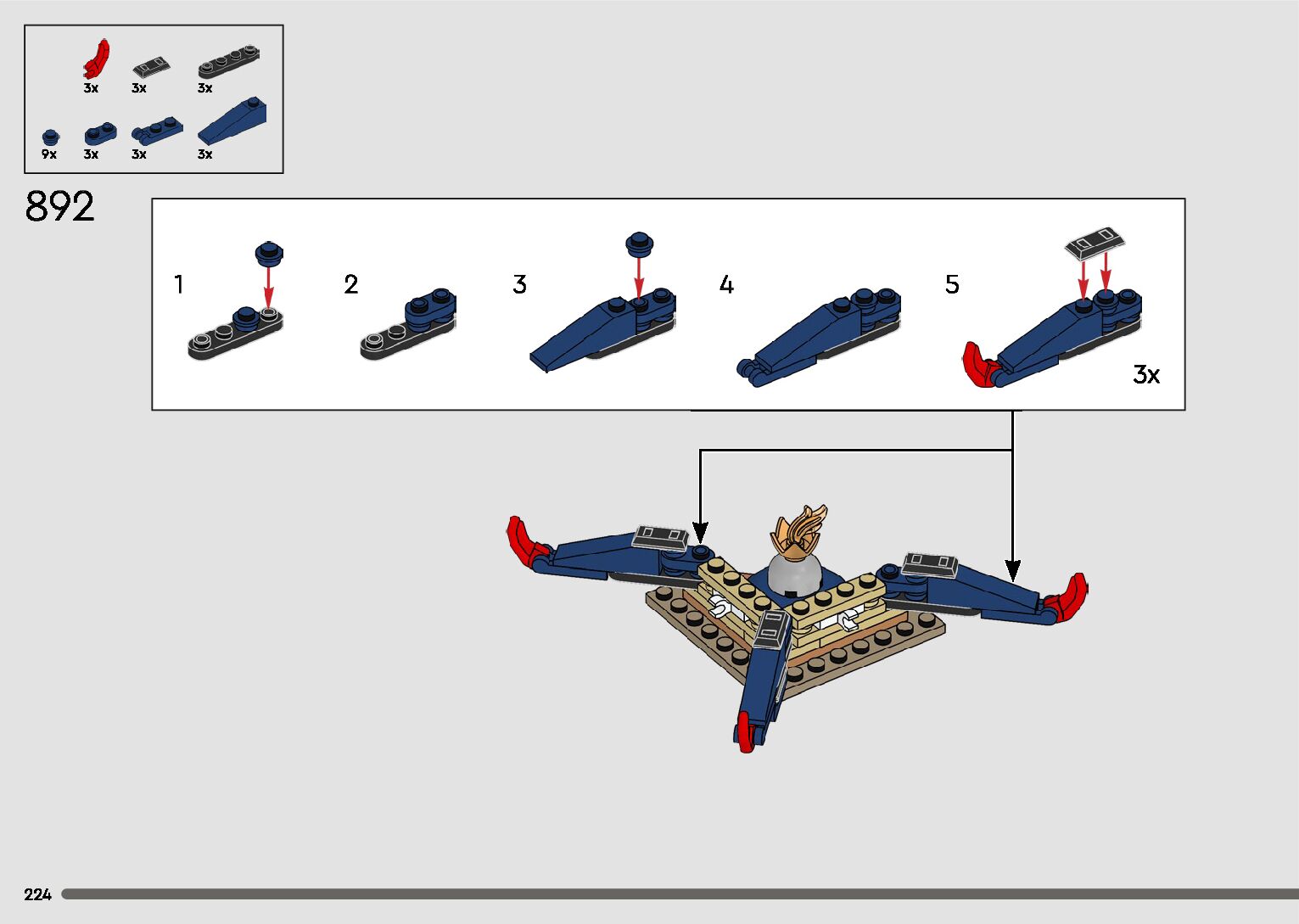 3x 3x 3x

9x 3x 3x 3x

892

1

2

3

4

5

3x

224