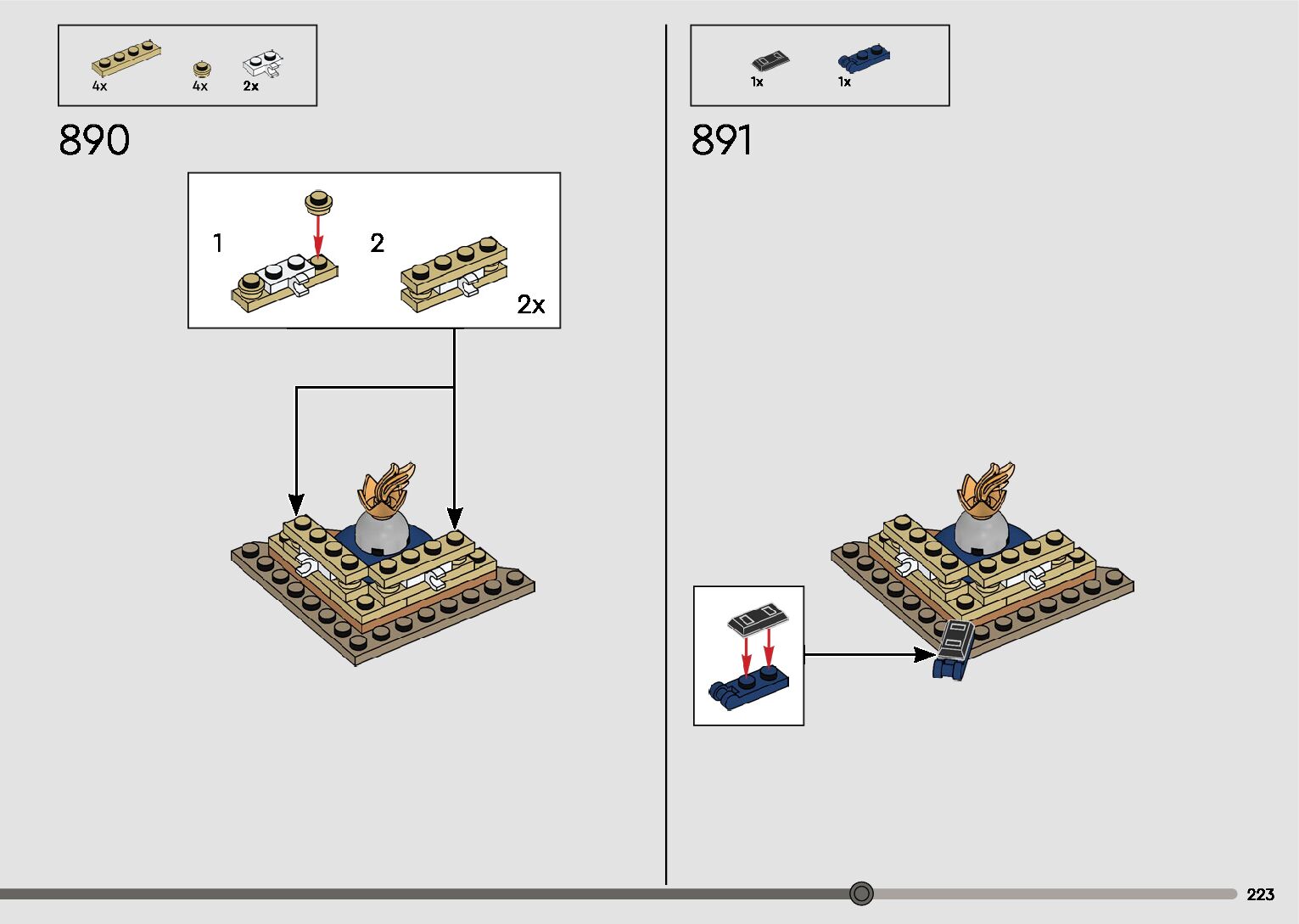 4x 4x 2x

890

1

2

2x

1x 1x

891

223