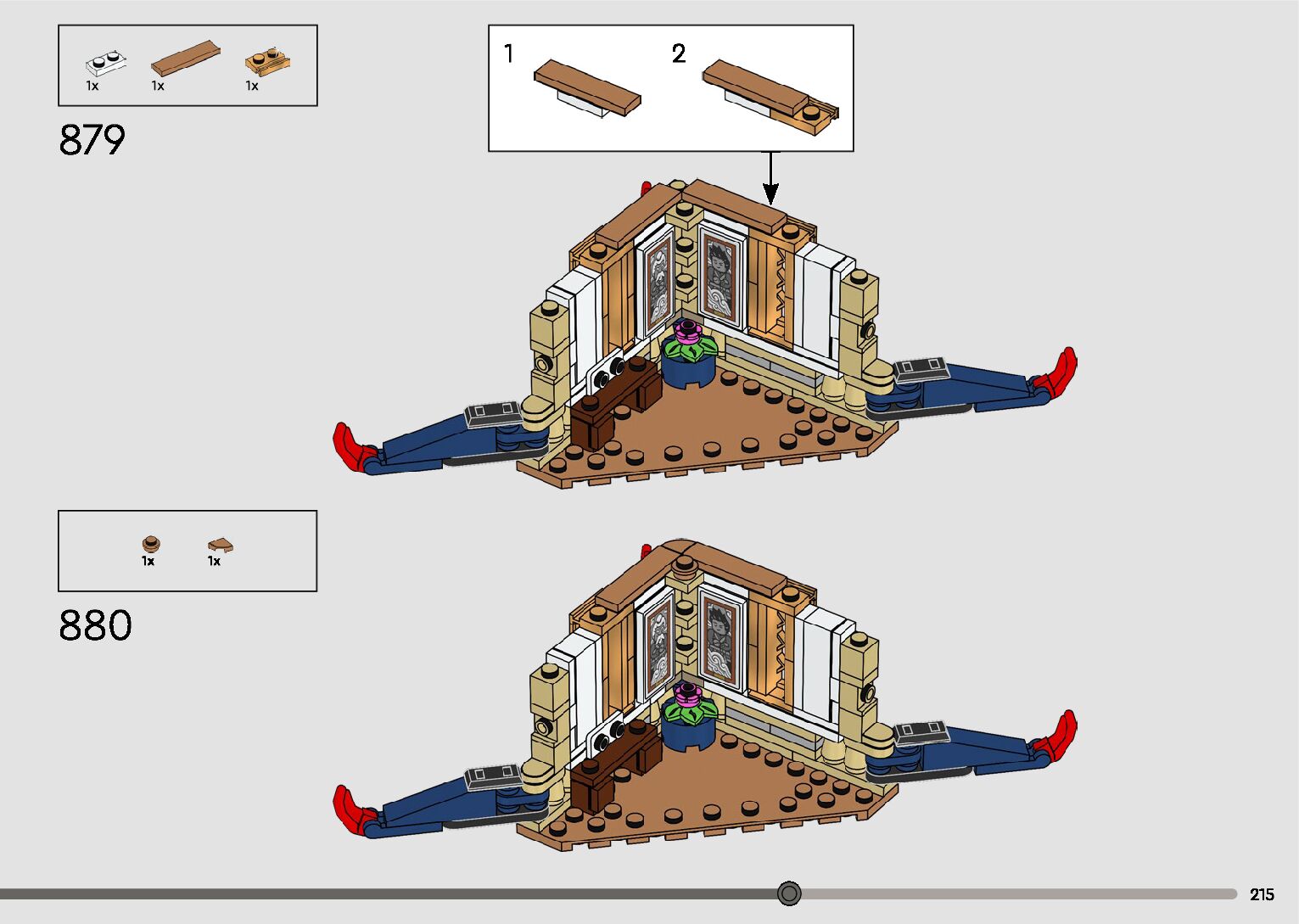 1x 1x 1x

879

1

2

1x 1x

880

215