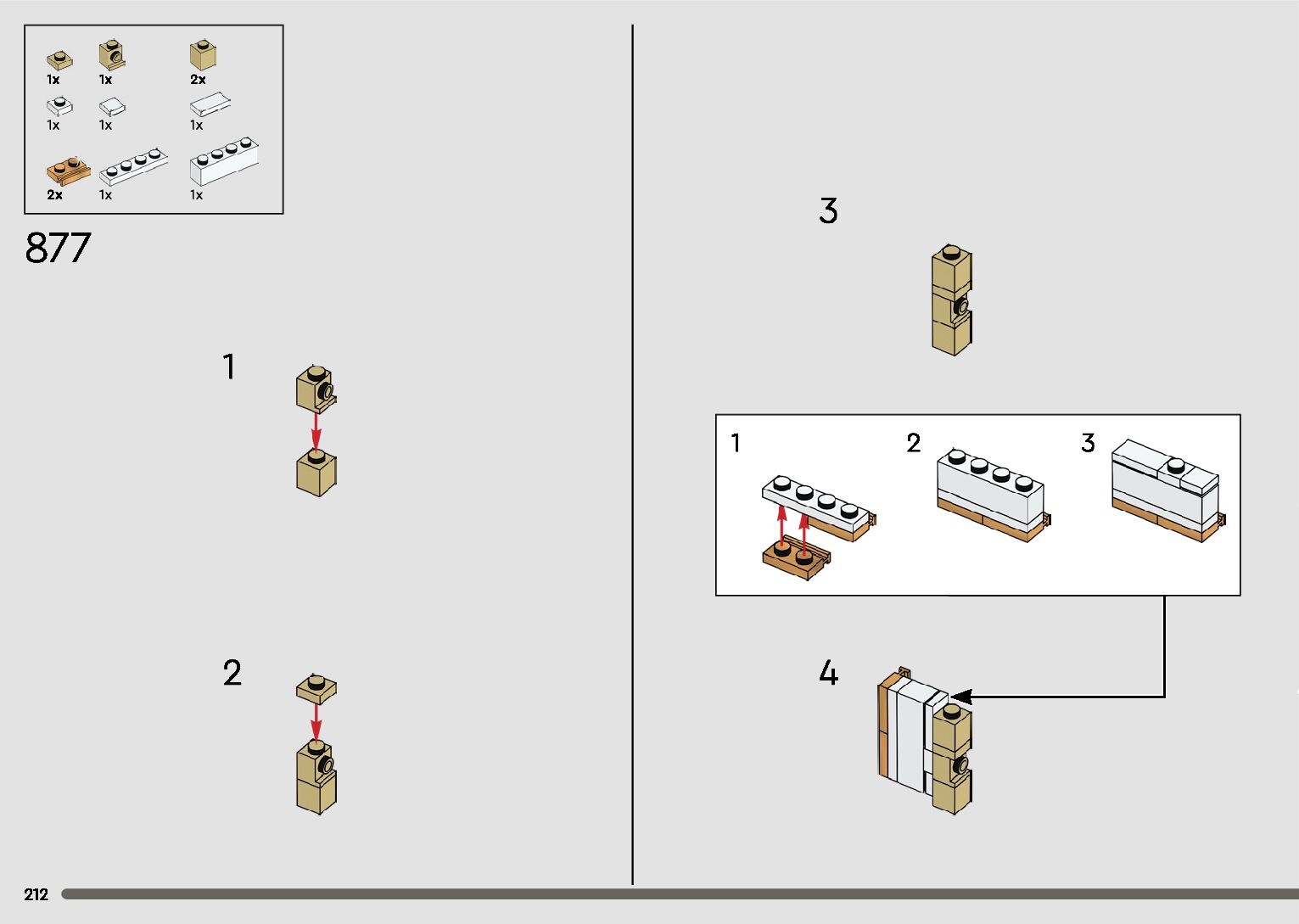 1x 1x 2x
1x 1x 1x
2x 1x 1x

877

1

2

3

1 2 3

4

212