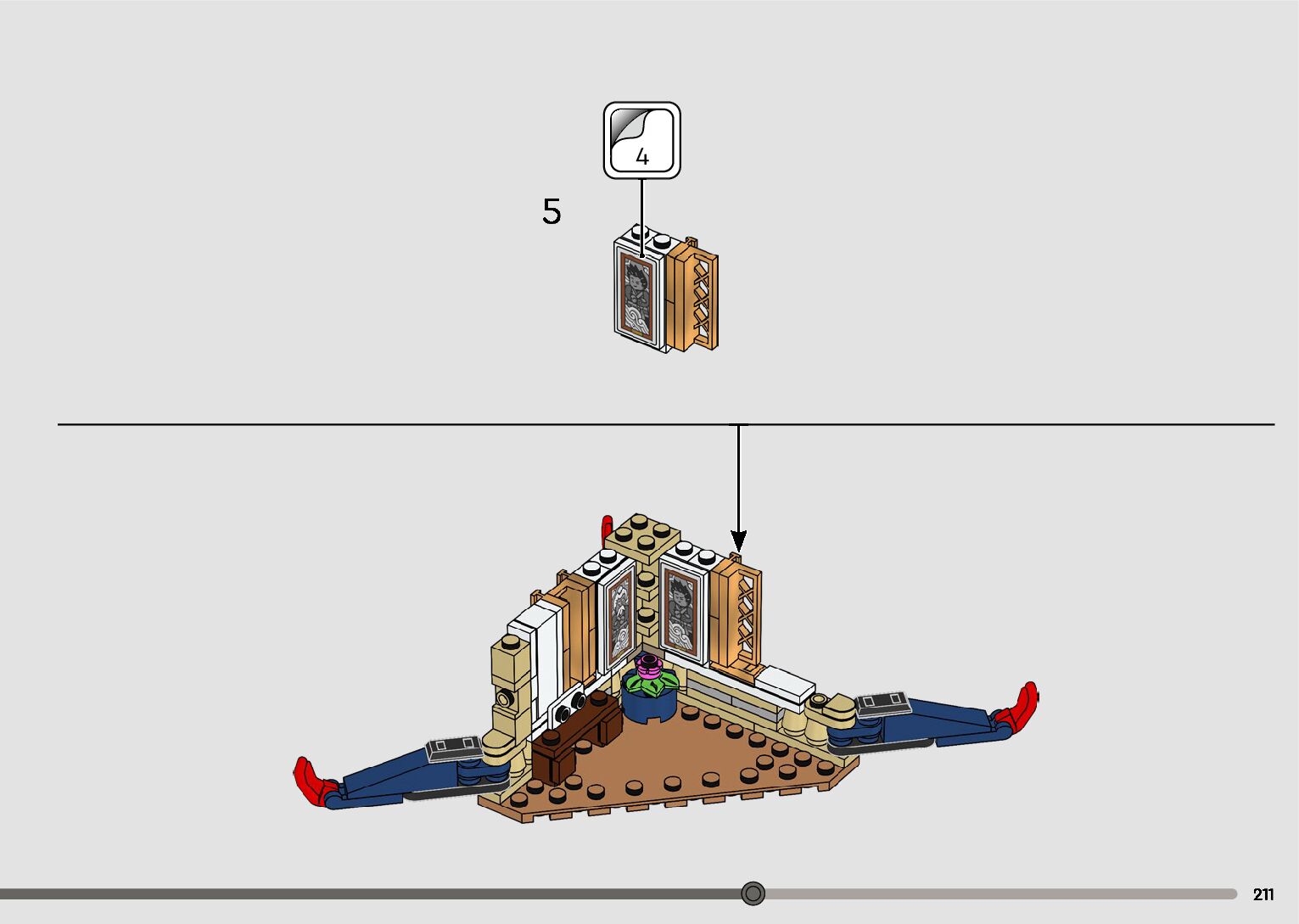 4

5

211