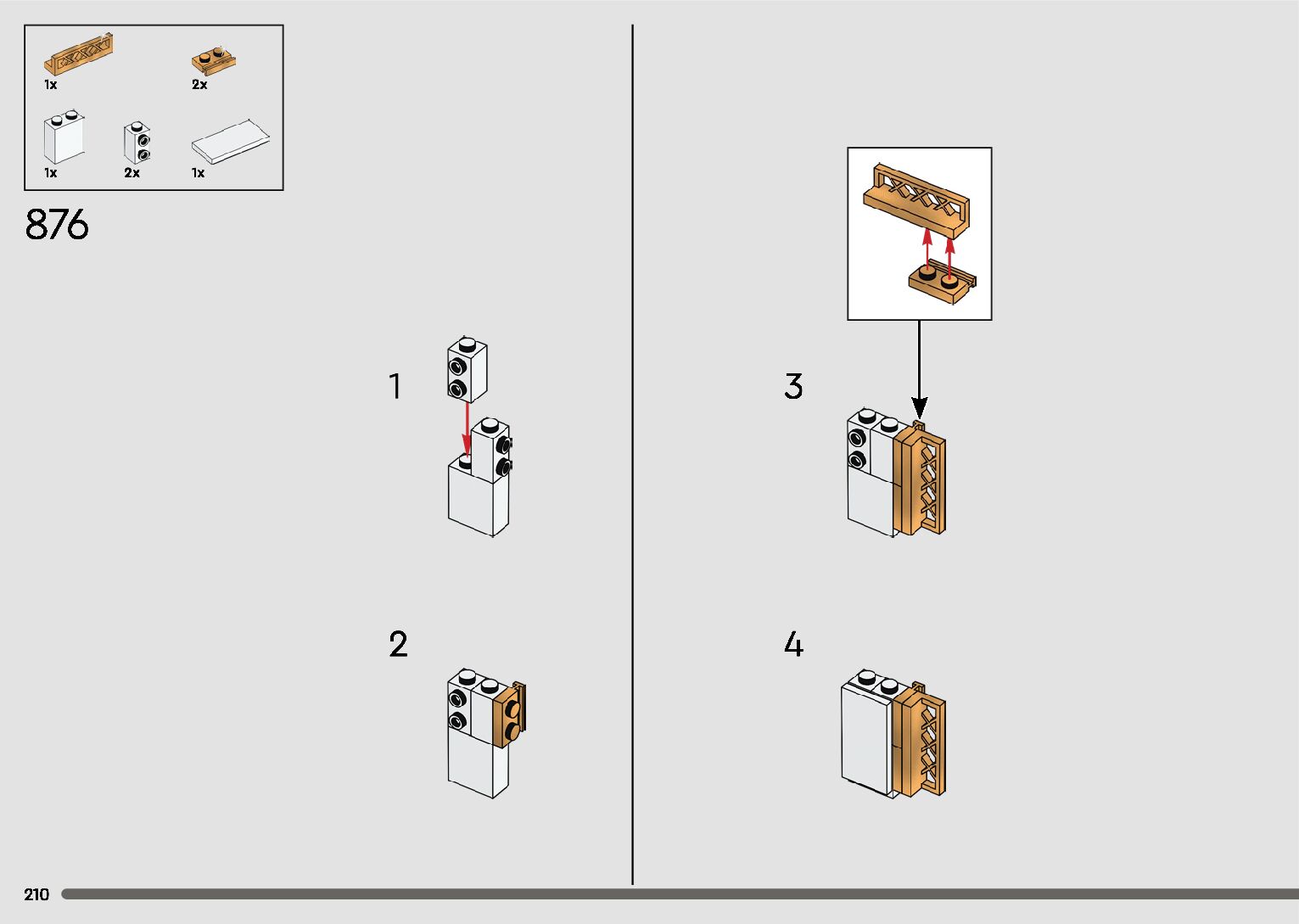 1x
2x
1x
2x
1x

876

1

2

3

4

210