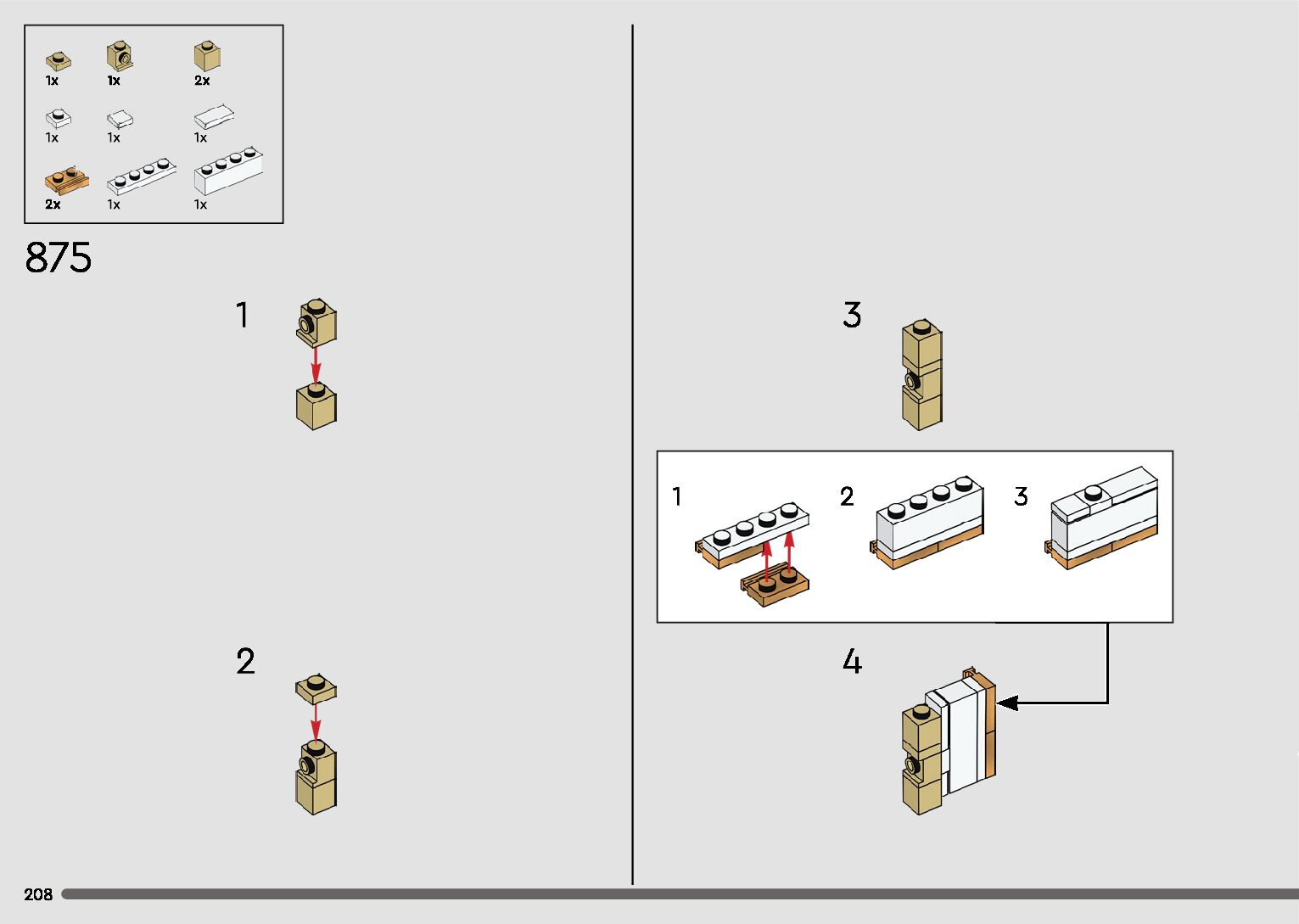 1x 1x 2x
1x 1x 1x
2x 1x 1x

875

1

2

3

1 2 3

4

208