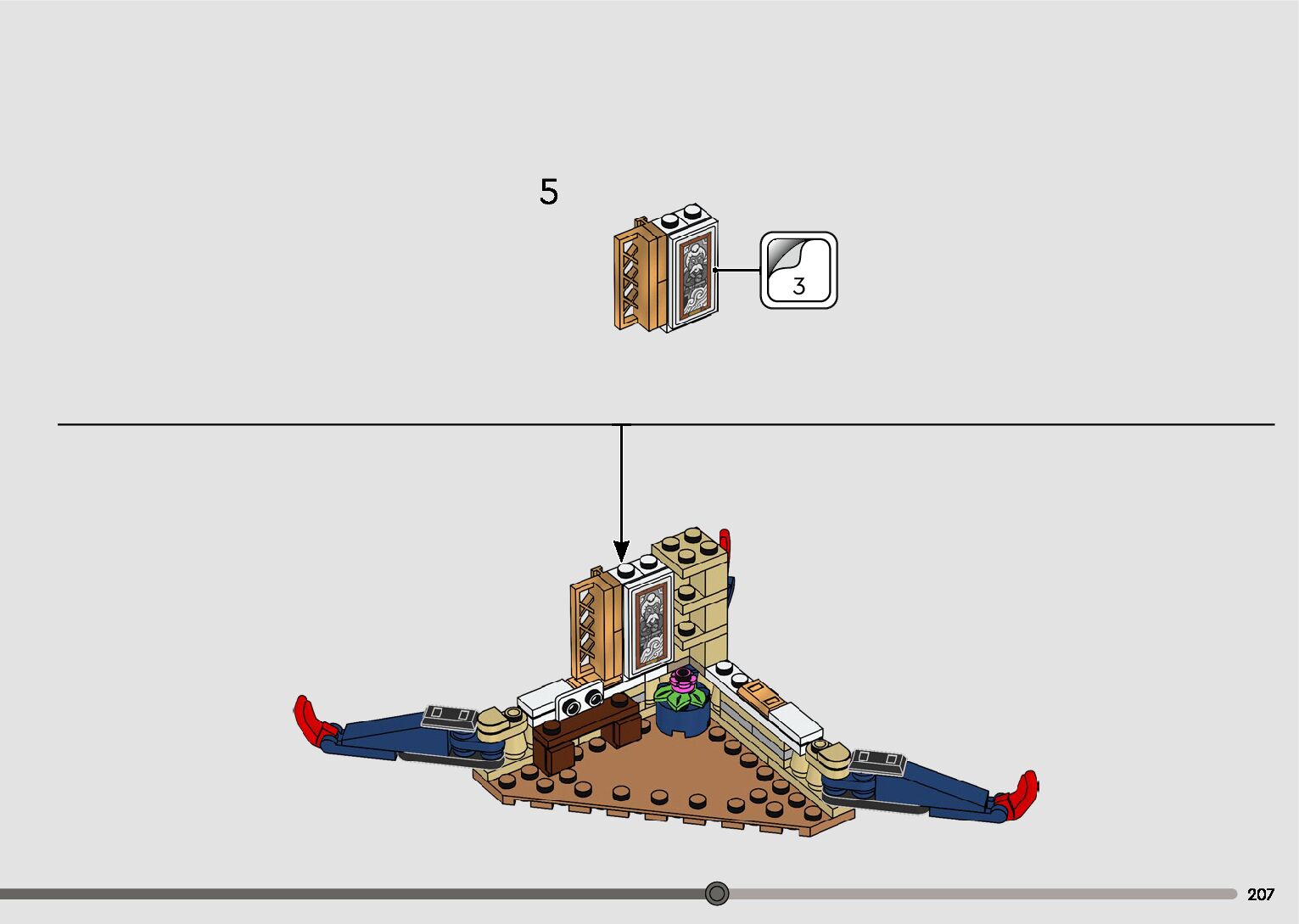 5

3

207