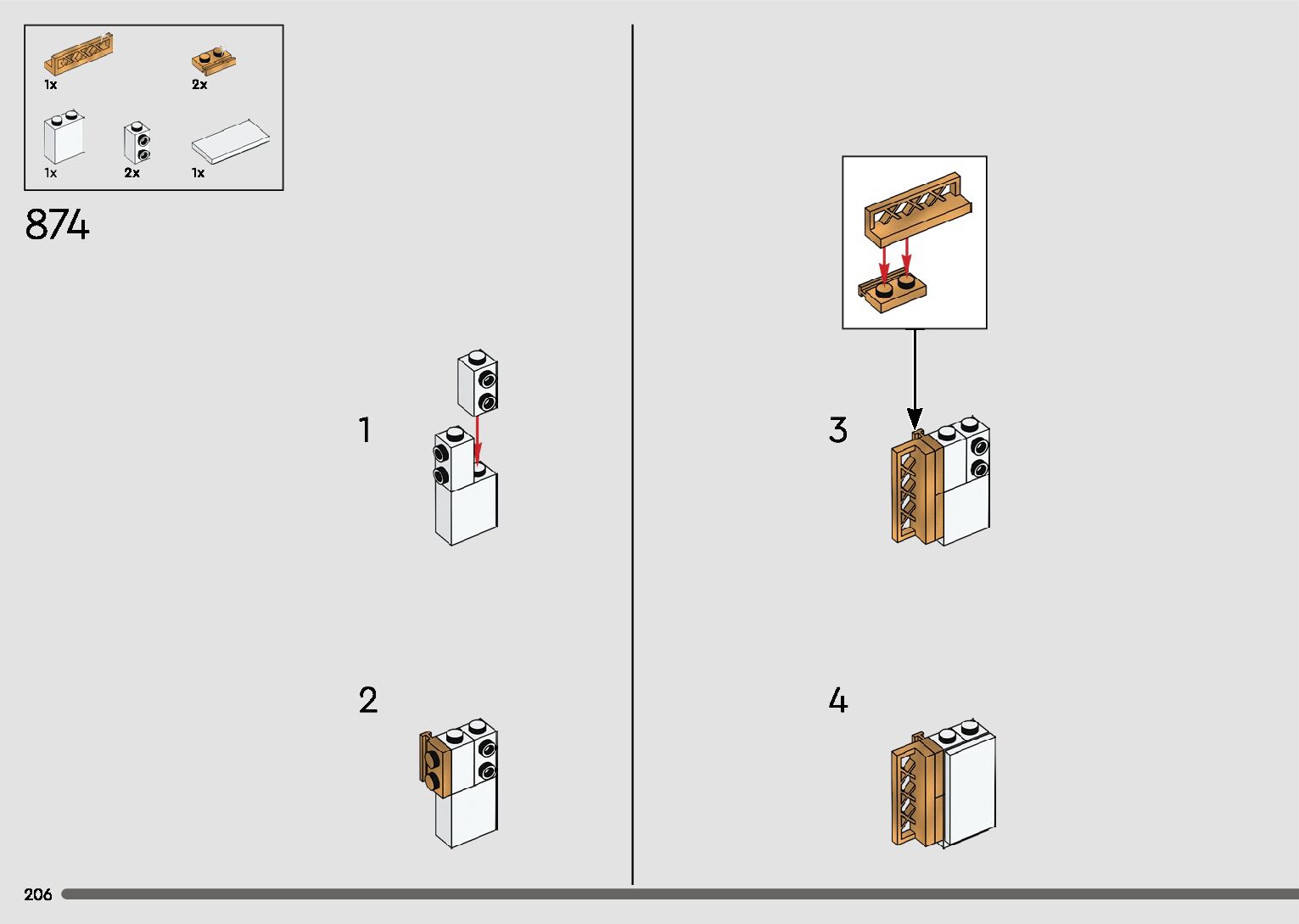 1x
2x
1x
2x
1x

874

1

2

3

4

206