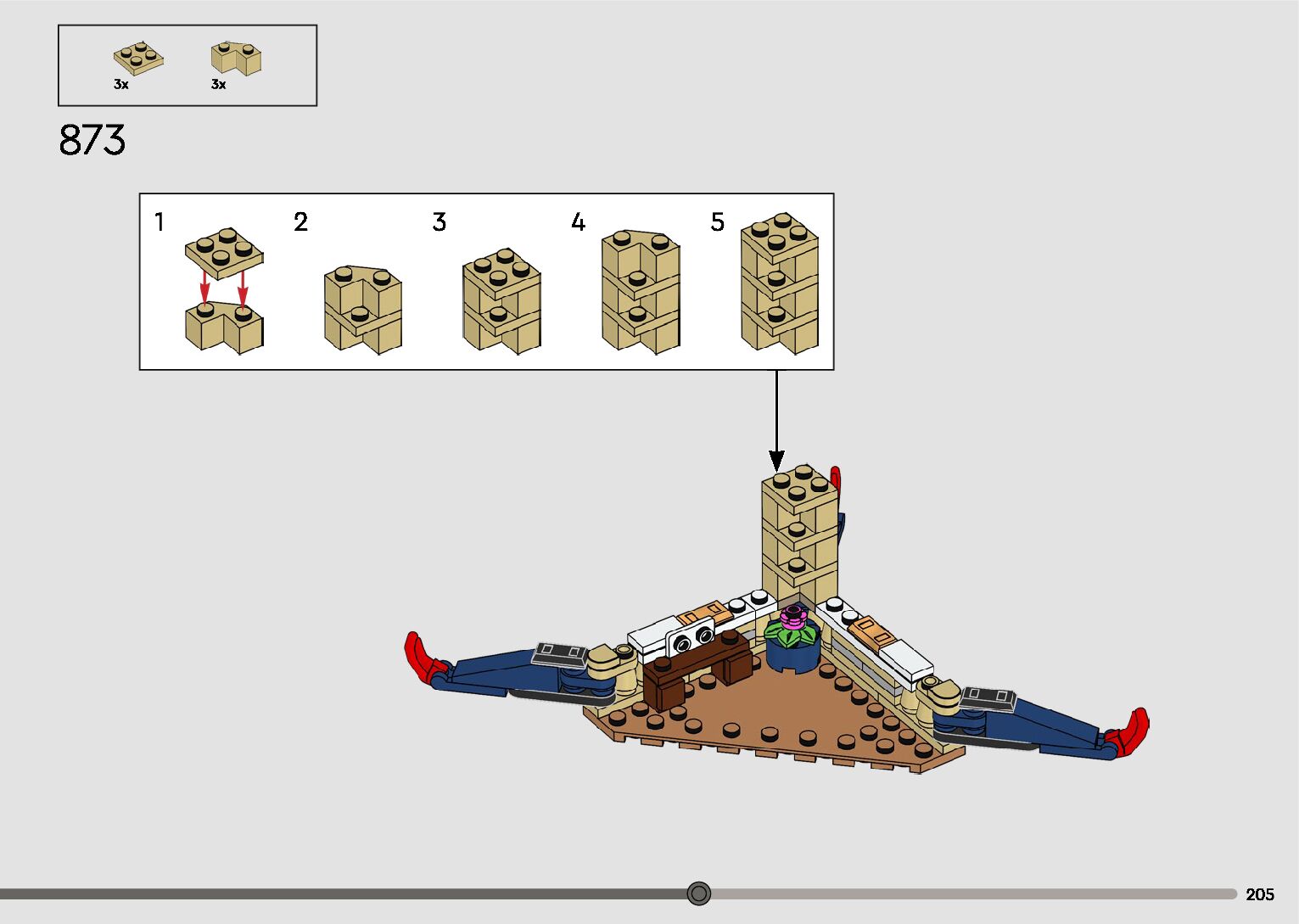 3x
3x

873

1
2
3
4
5

205