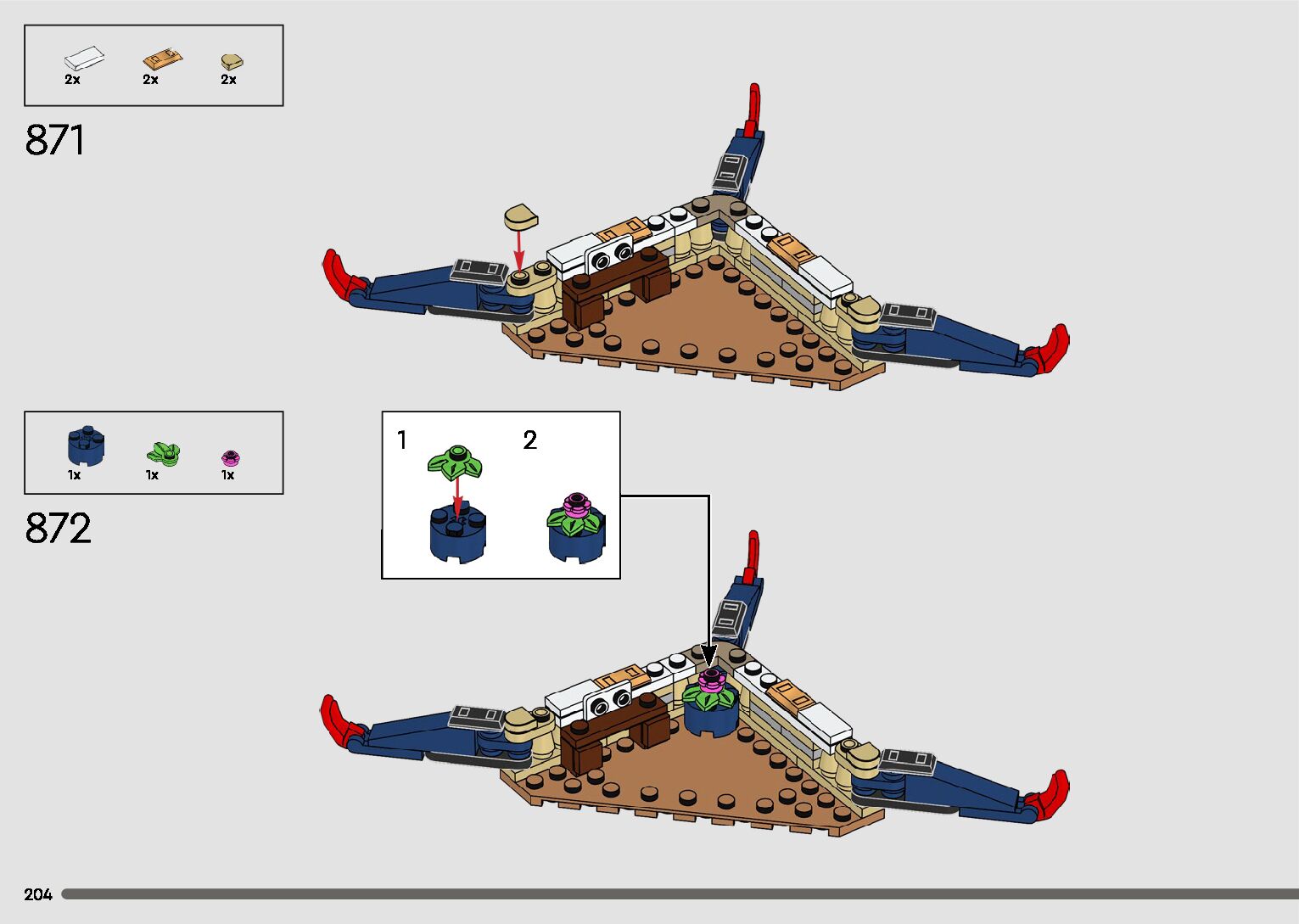 2x 2x 2x

871

1x 1x 1x

872

1

2

204