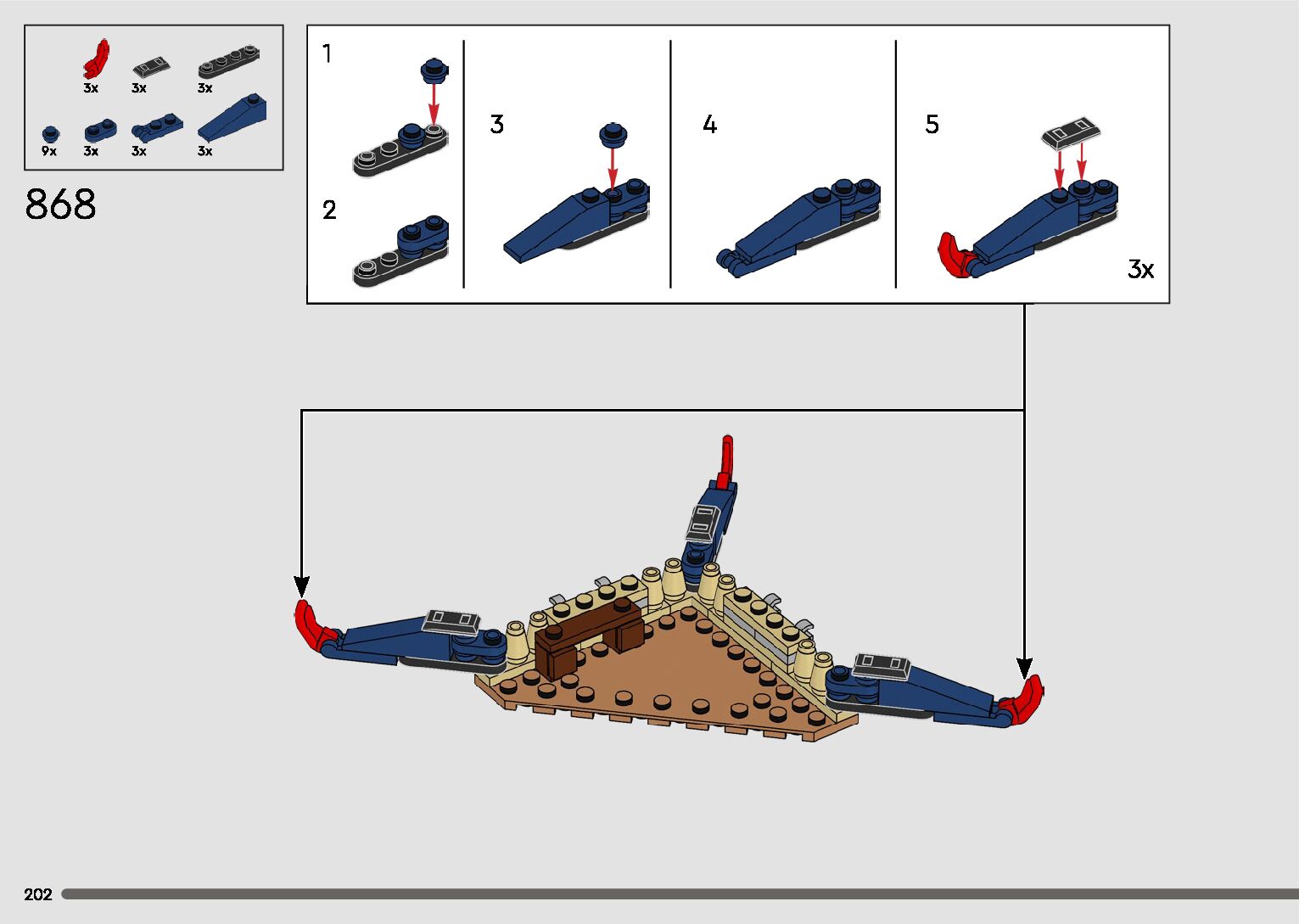 3x 3x 3x
9x 3x 3x 3x

868

1

2

3

4

5

3x

202