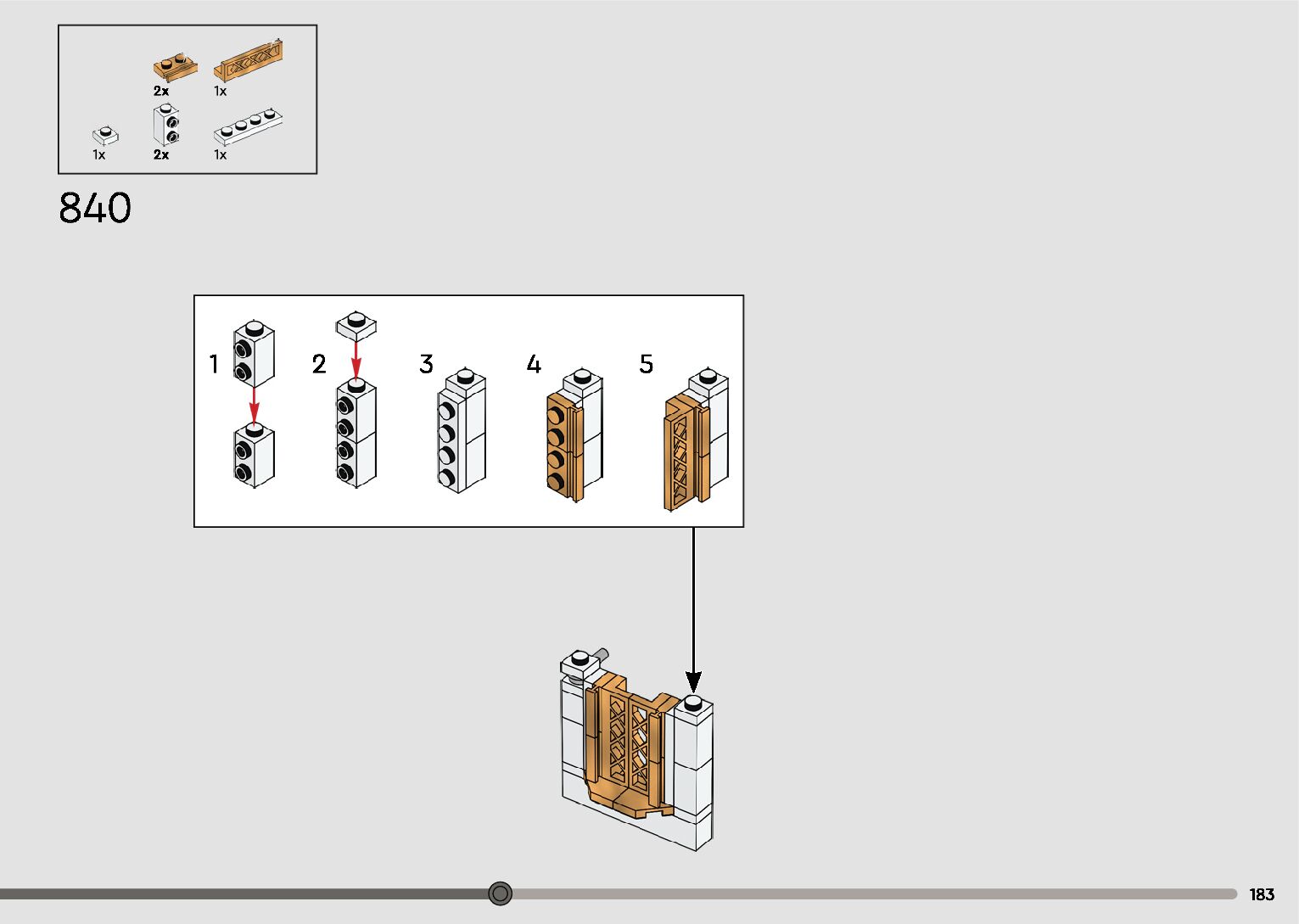 2x 1x
1x 2x 1x

840

1 2 3 4 5

183