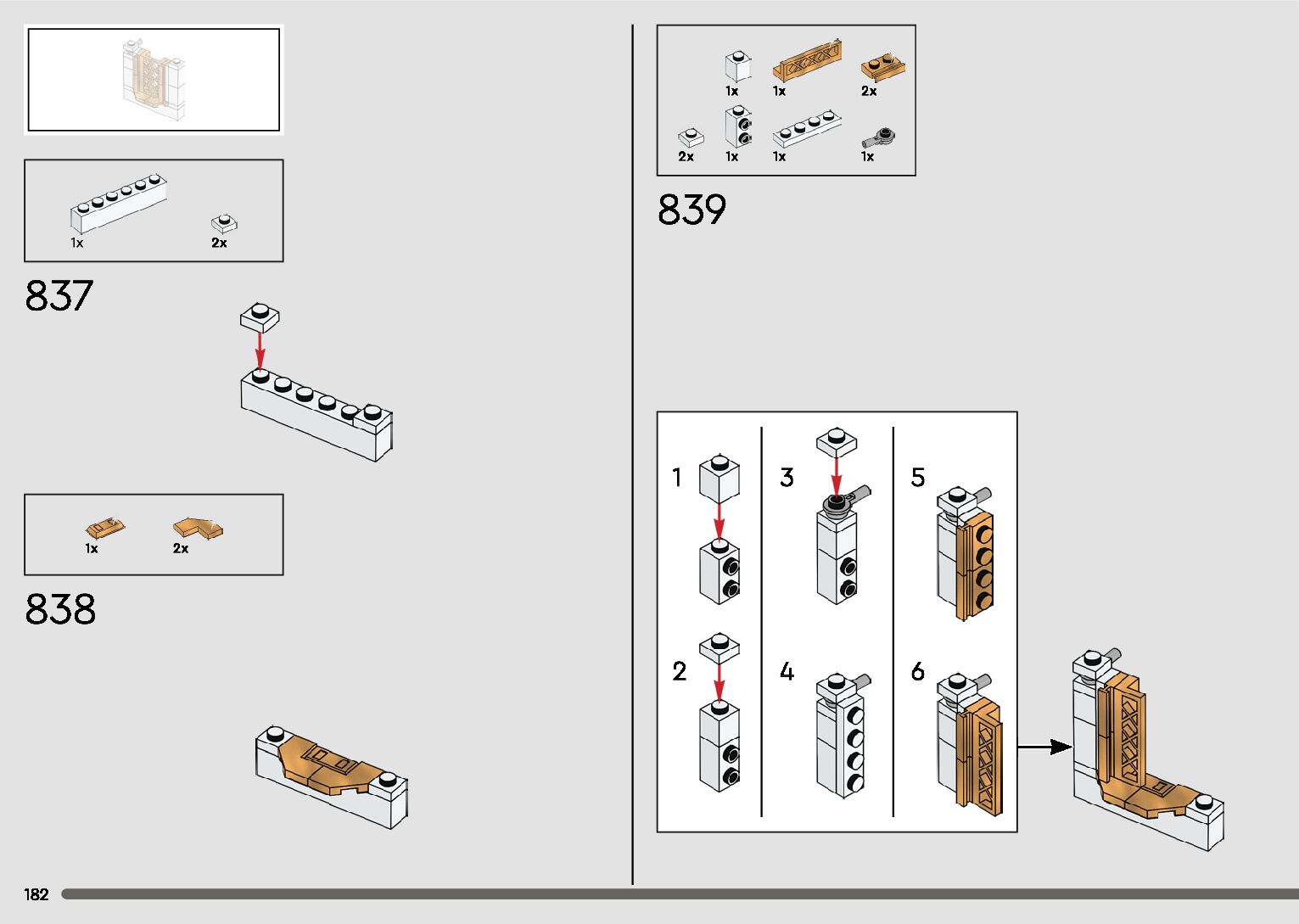 1x 2x

837

1x 2x

838

1x 1x 2x

2x 1x 1x 1x

839

1

2

3

4

5

6

182