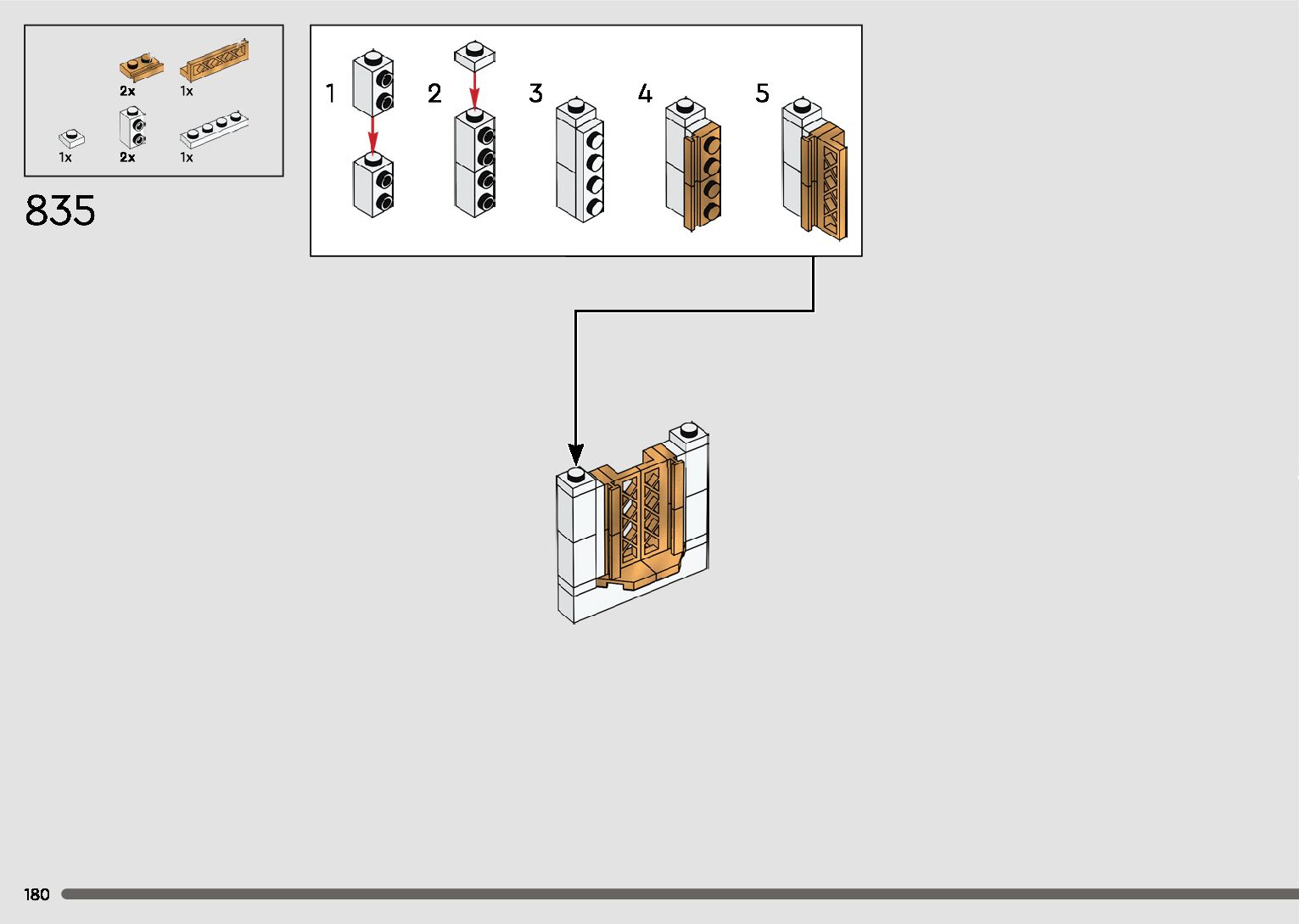 2x 1x
1x 2x 1x

835

1 2 3 4 5

180