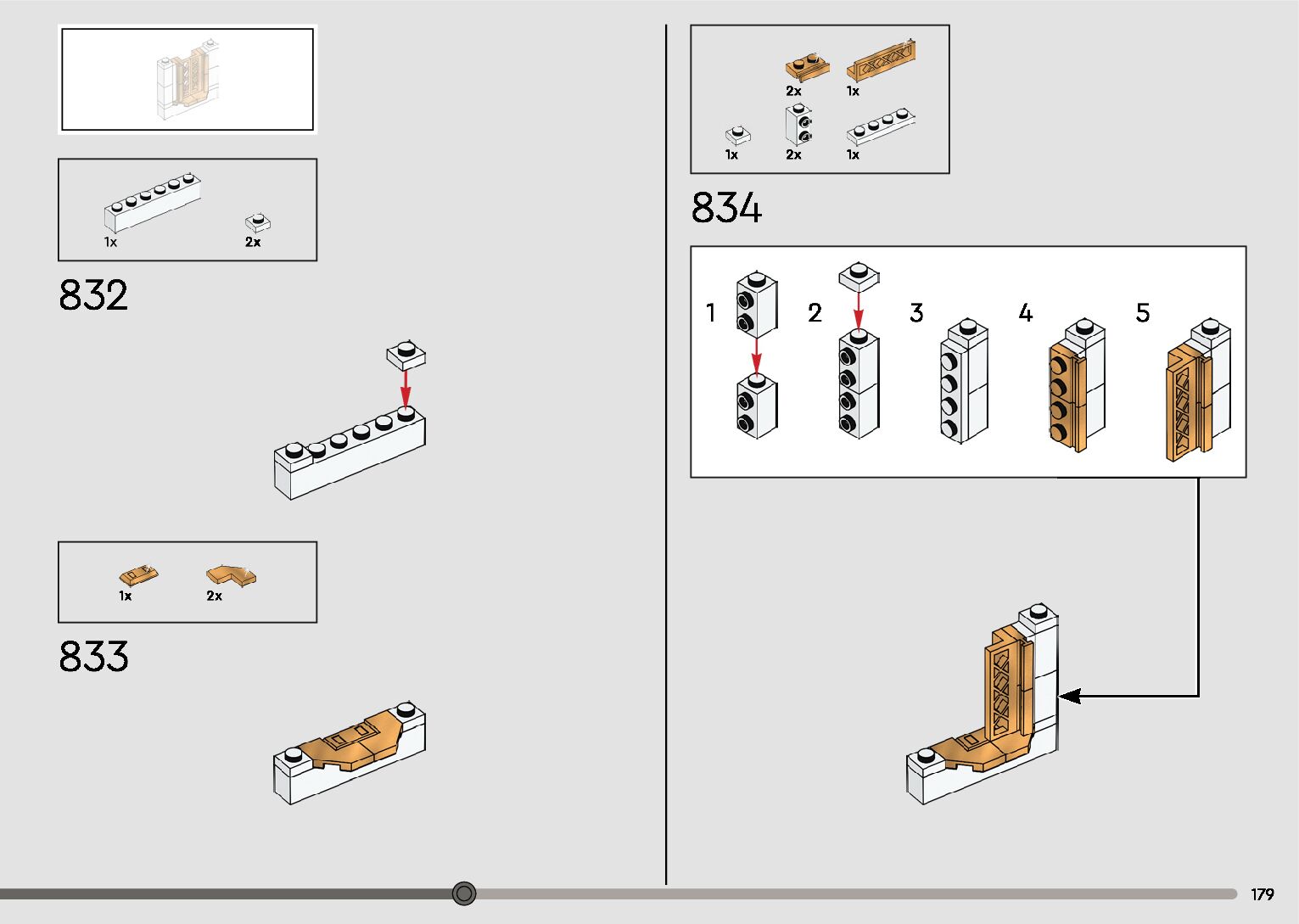 1x
2x

832

1x
2x

833

2x
1x
1x
2x
1x

834

1
2
3
4
5

179