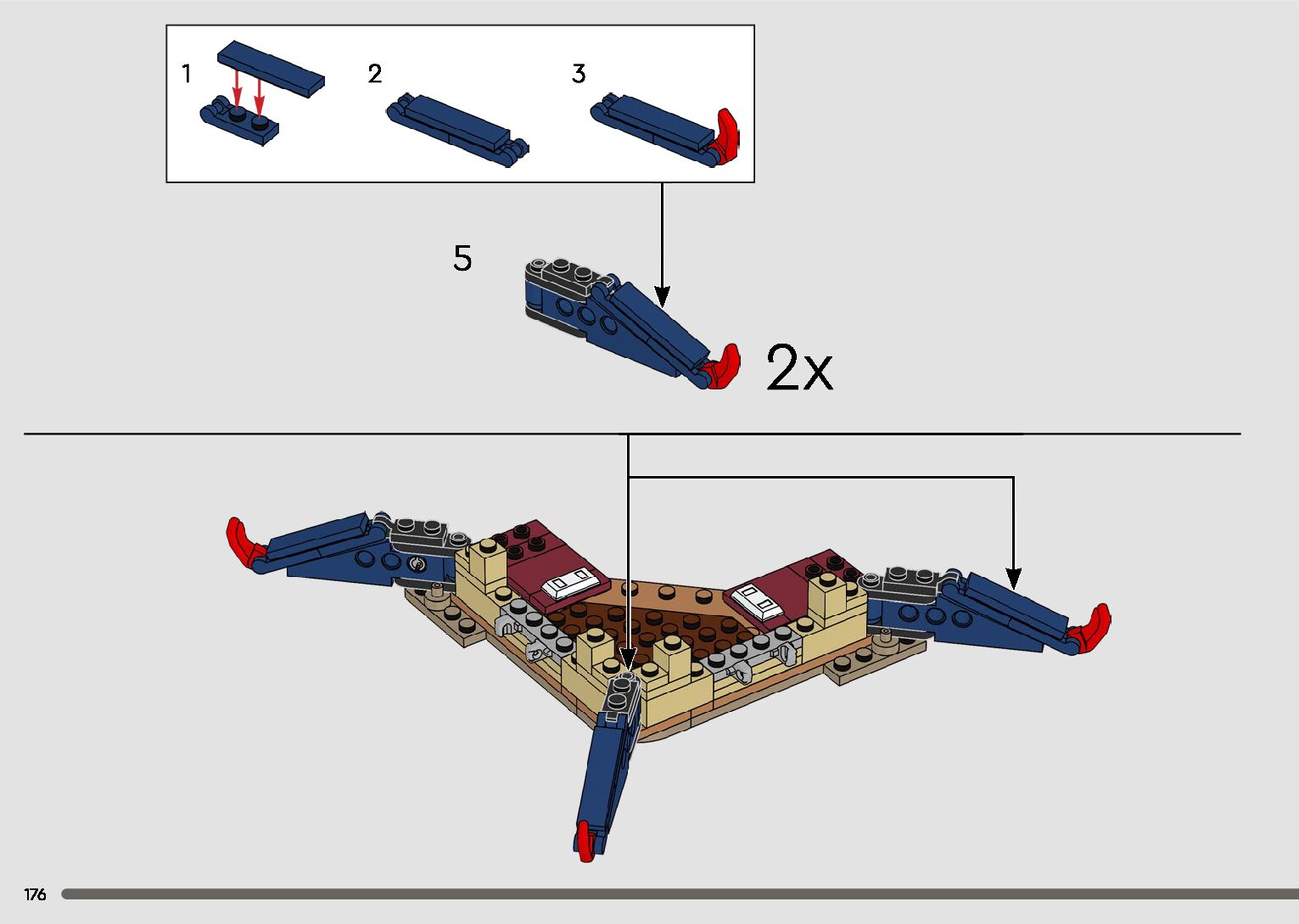 1 2 3

5

2x

176