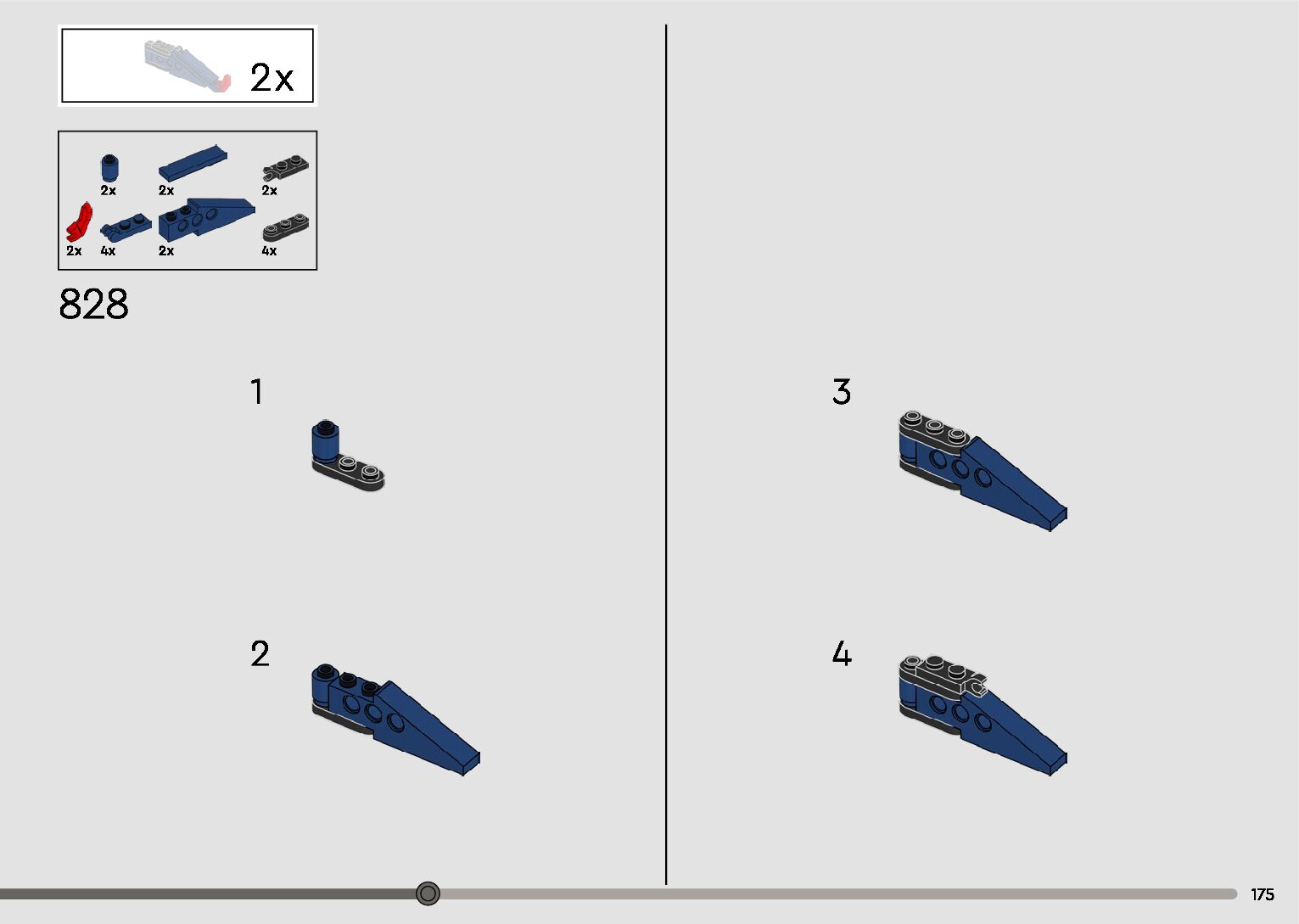 2x

2x
2x
2x
2x
4x
2x
4x

828

1

2

3

4

175