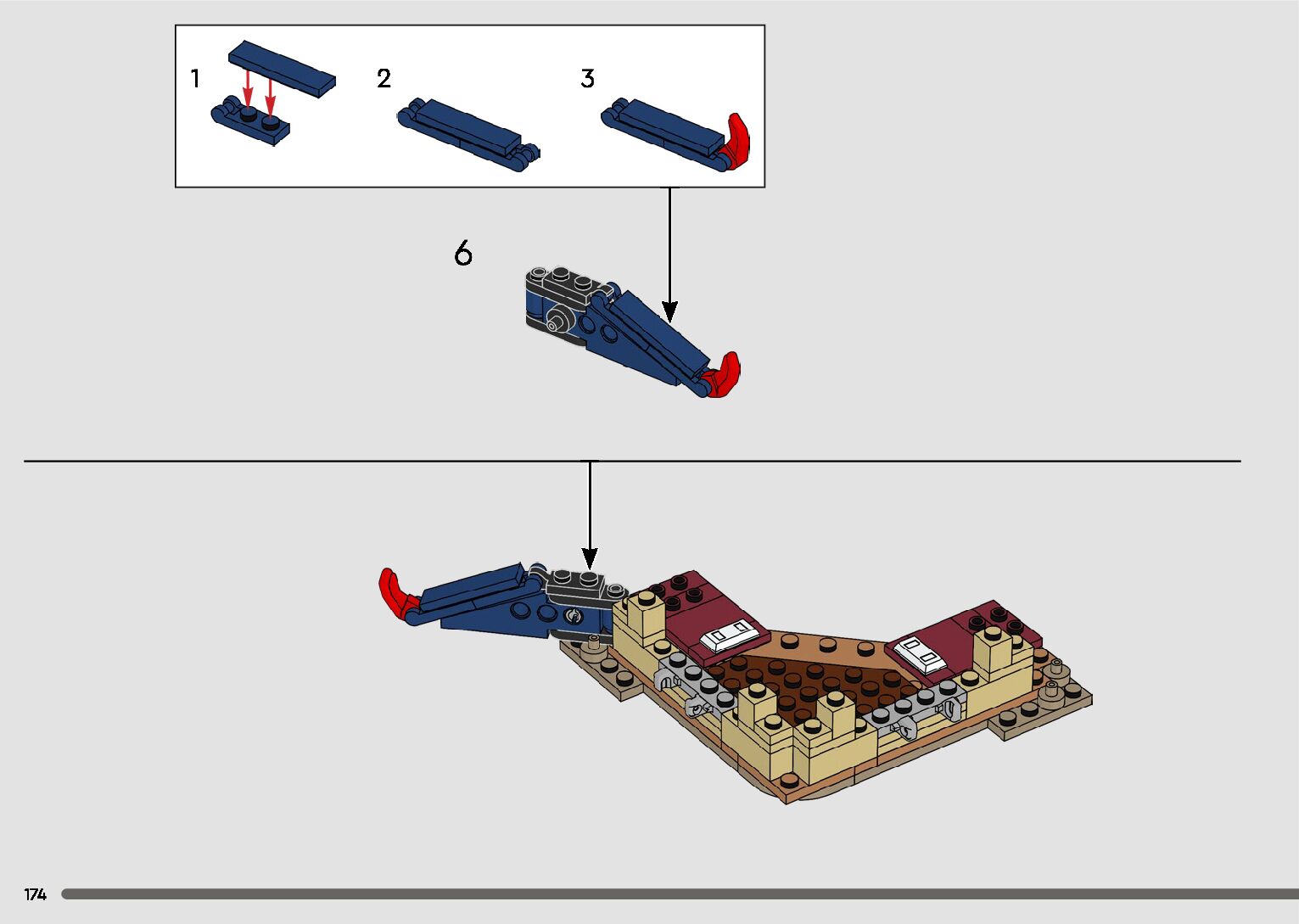 1
2
3
6
174