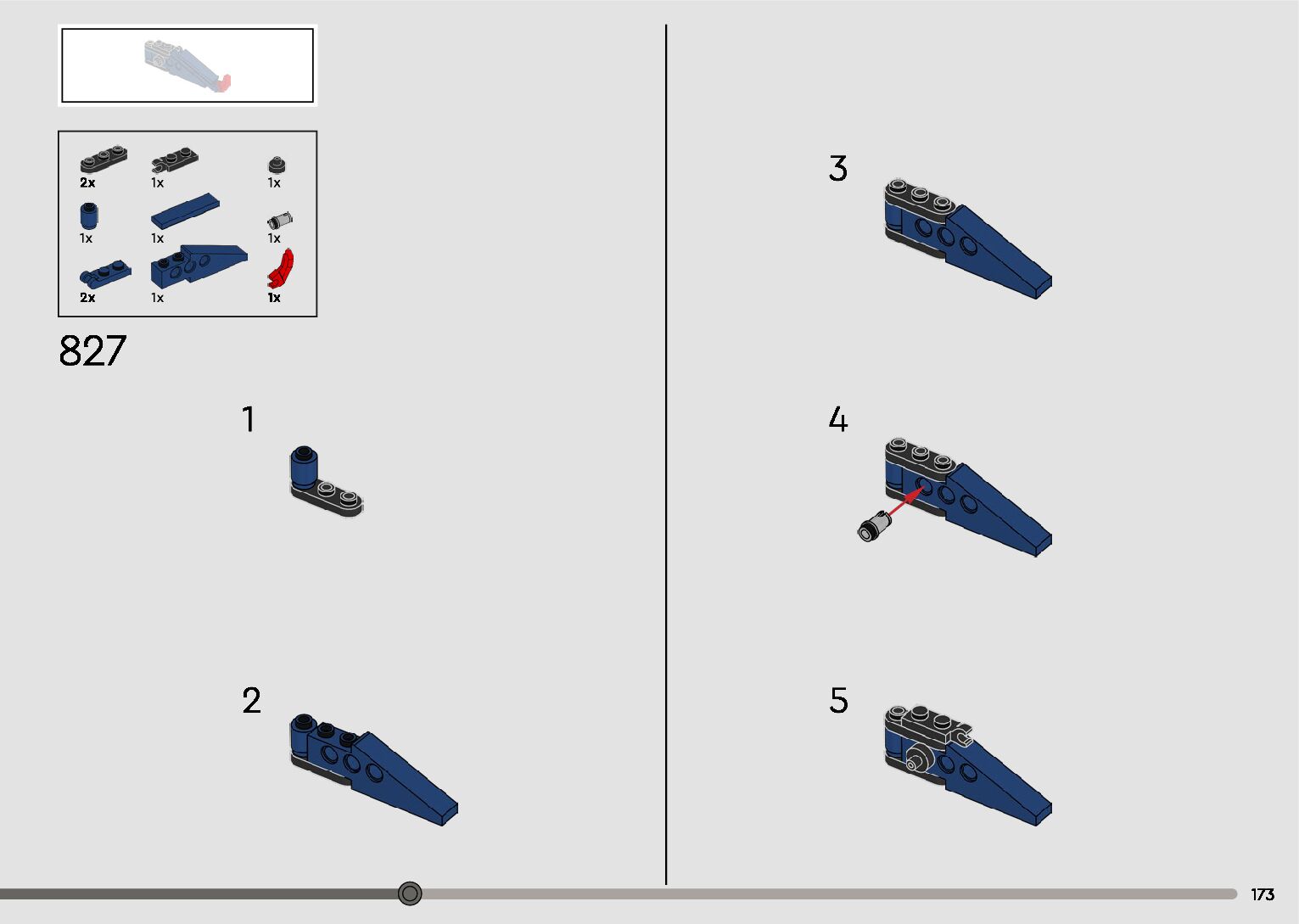 2x
1x
1x
1x
1x
1x
2x
1x
1x

827

1

2

3

4

5

173