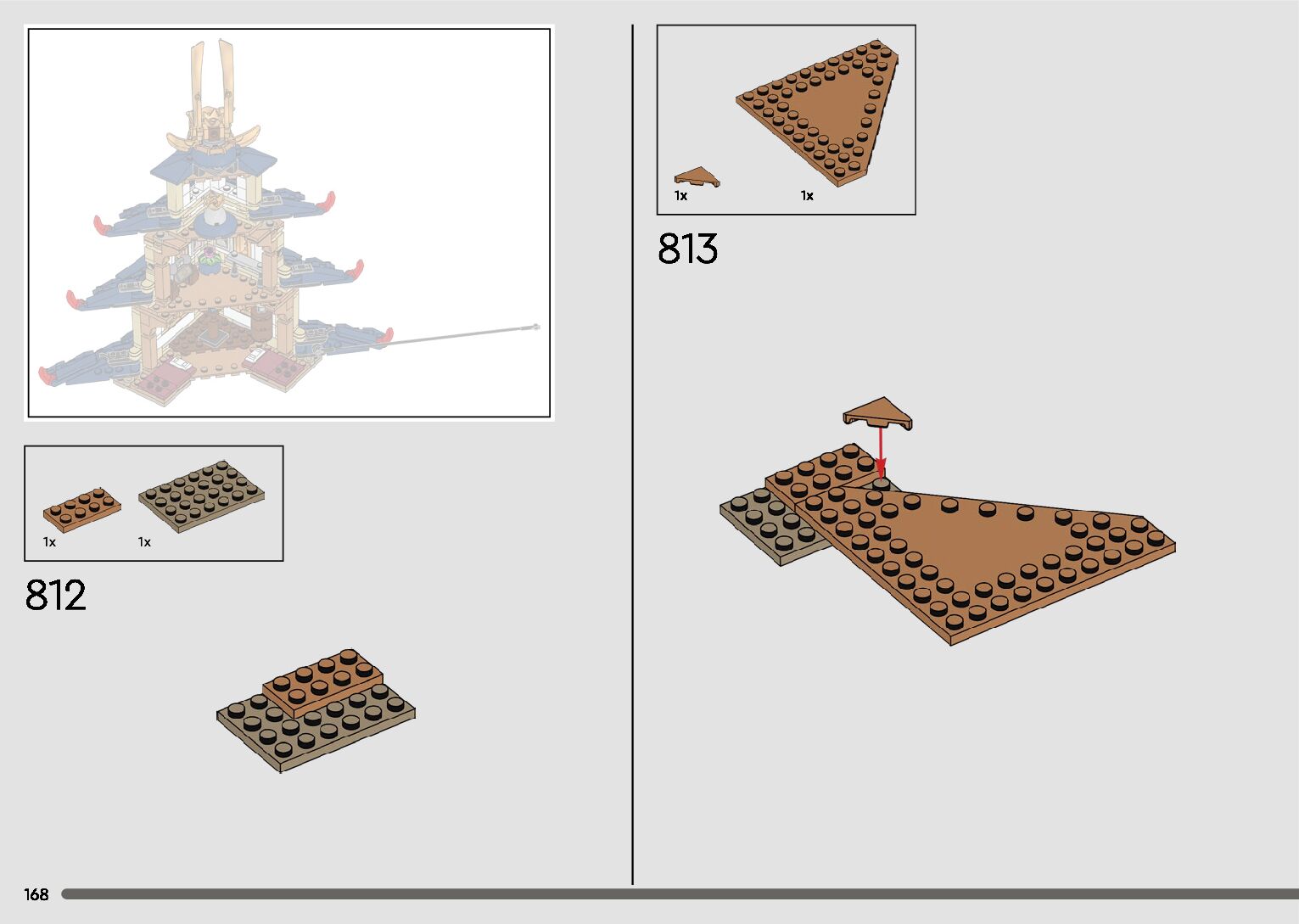 1x
1x

812

1x
1x

813

168