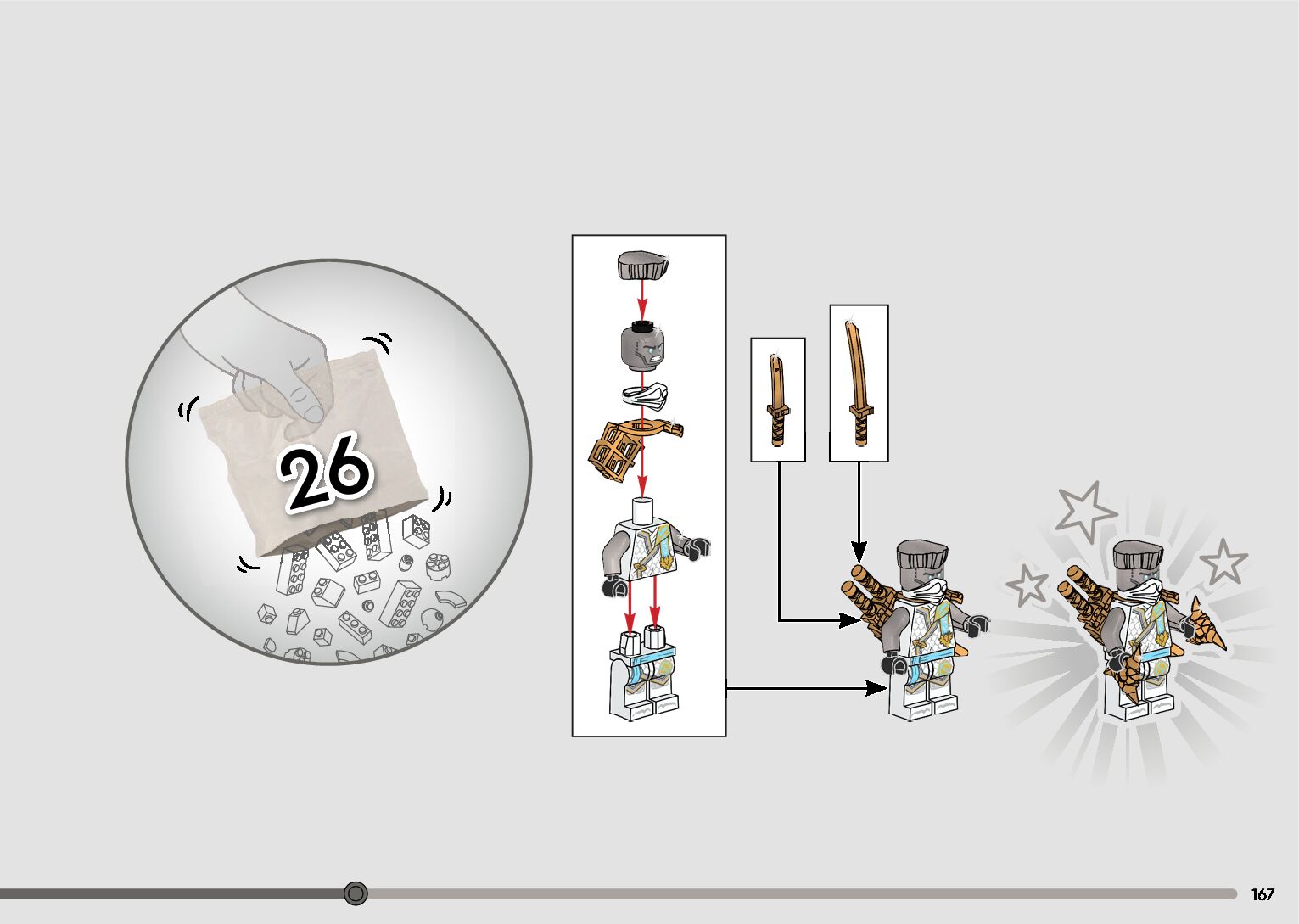 26

167