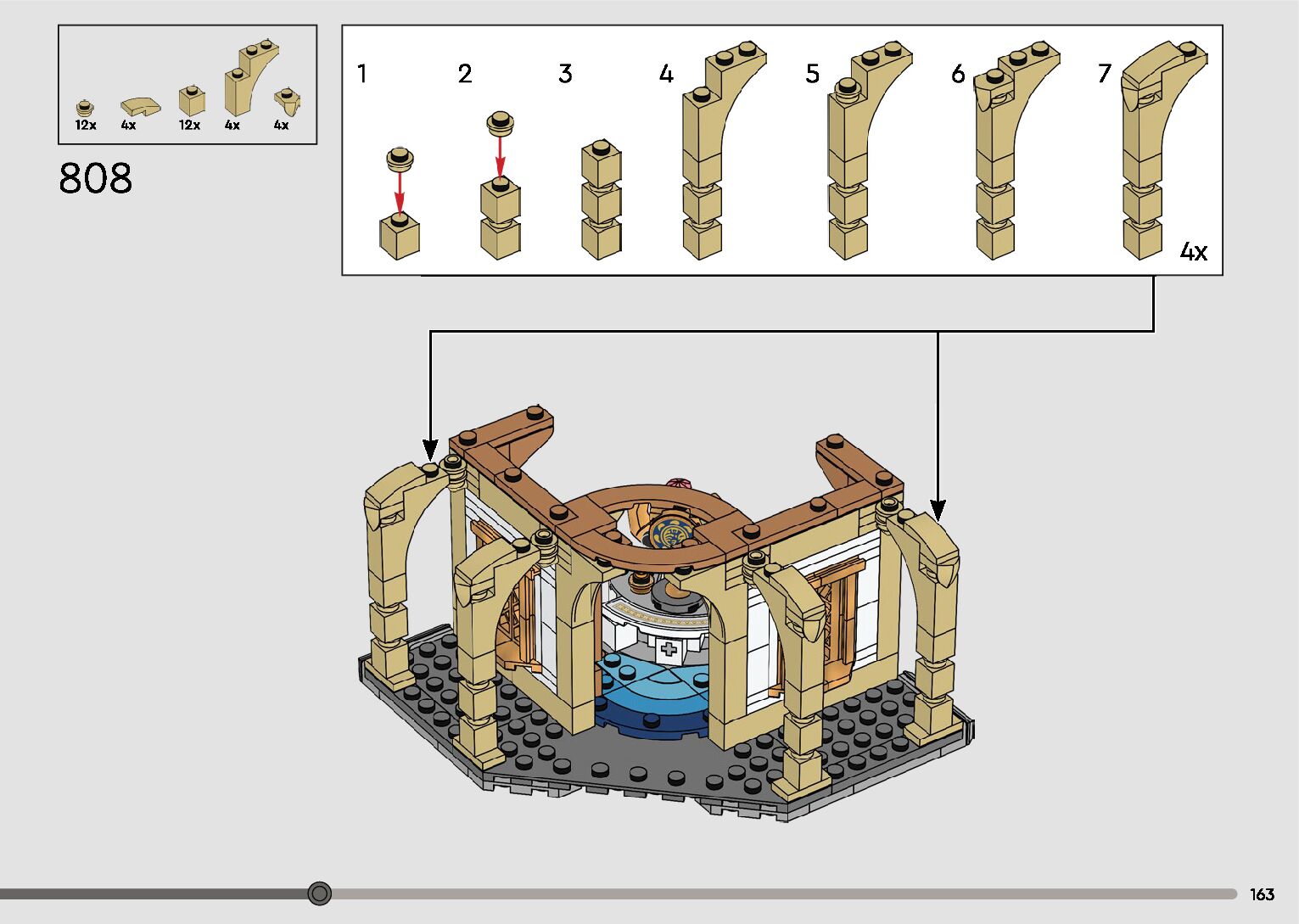 12x 4x 12x 4x 4x

808

1 2 3 4 5 6 7

4x

163