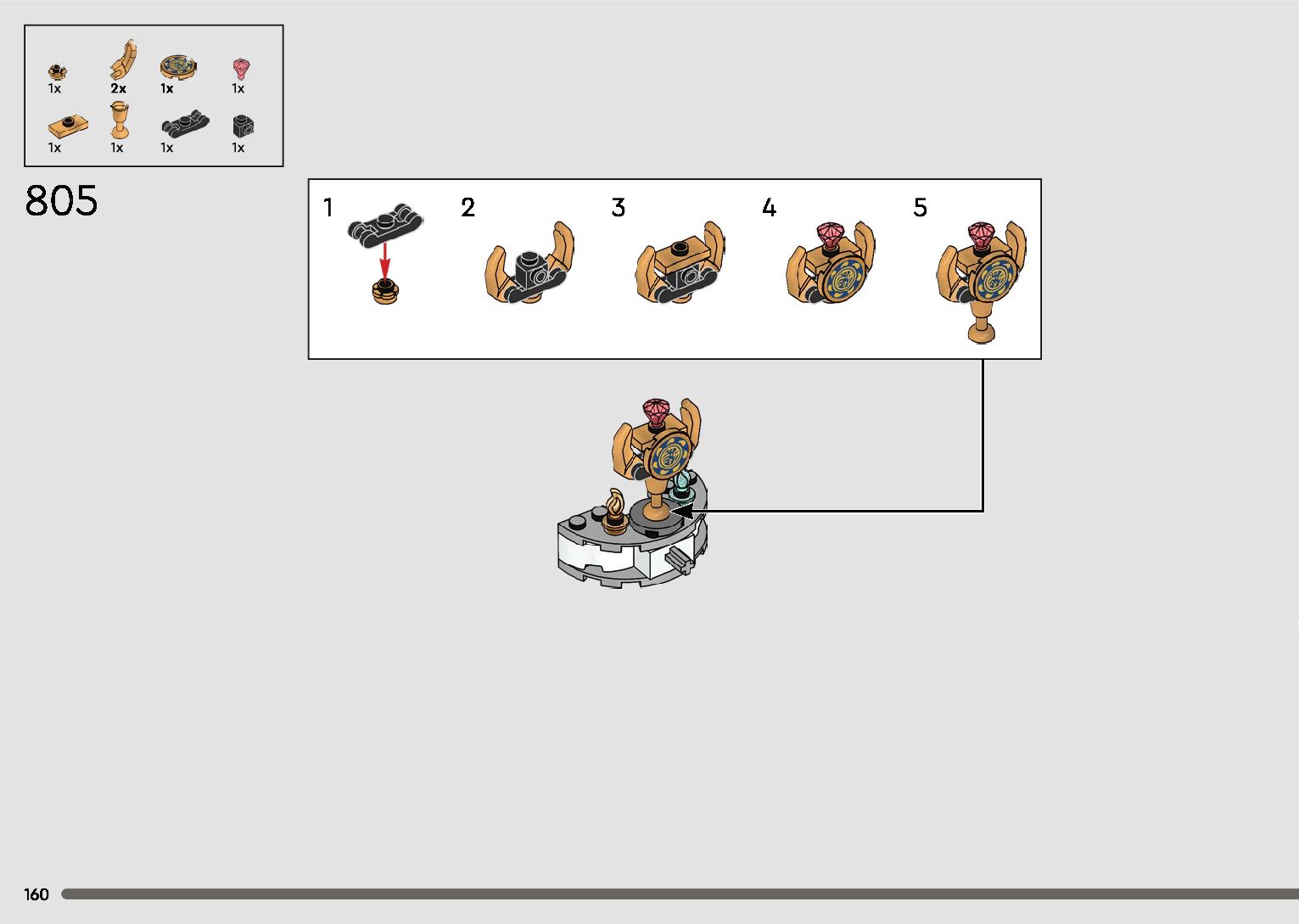 1x 2x 1x 1x
1x 1x 1x 1x

805

1 2 3 4 5

160