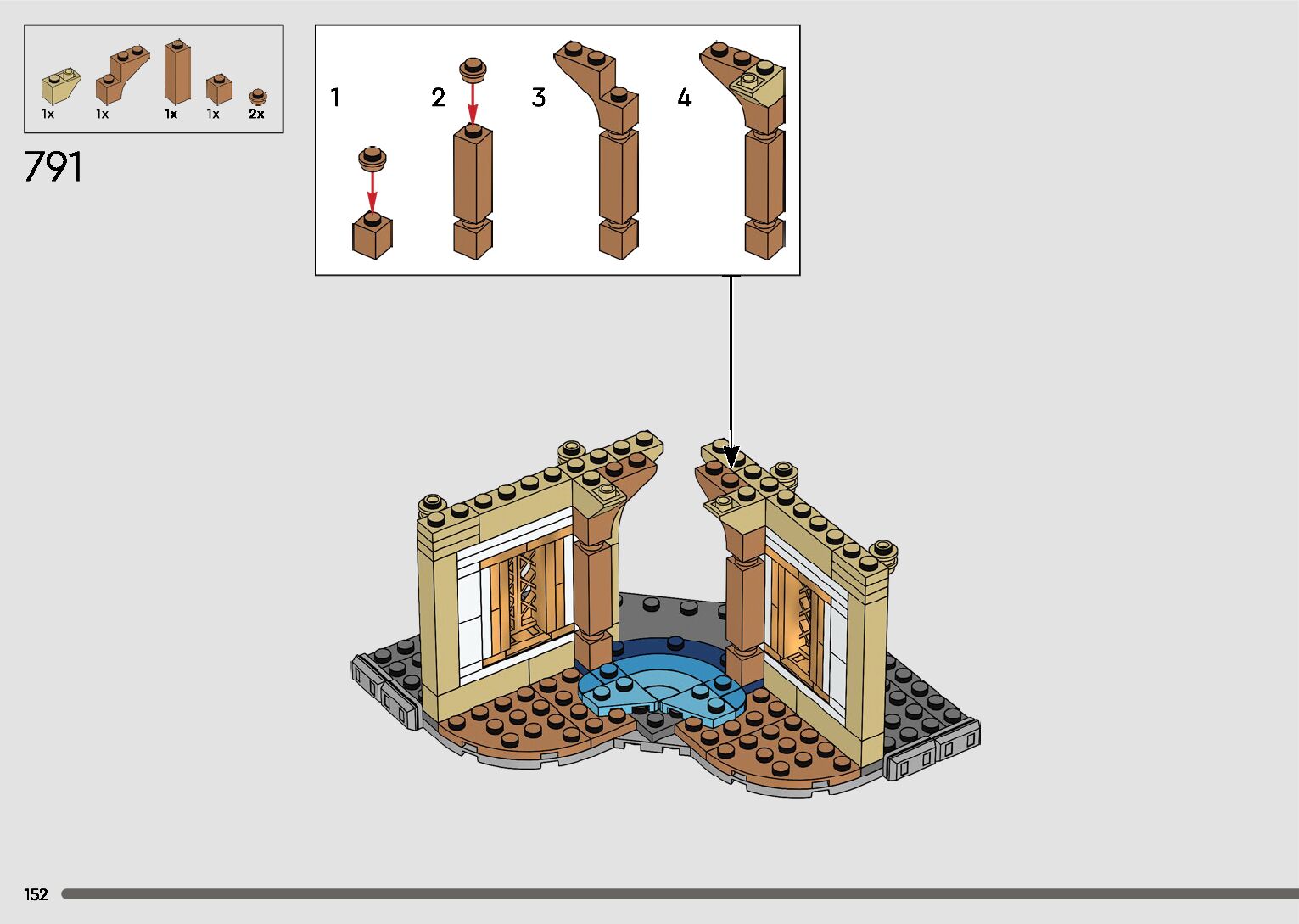 1x 1x 1x 1x 2x

791

1 2 3 4

152