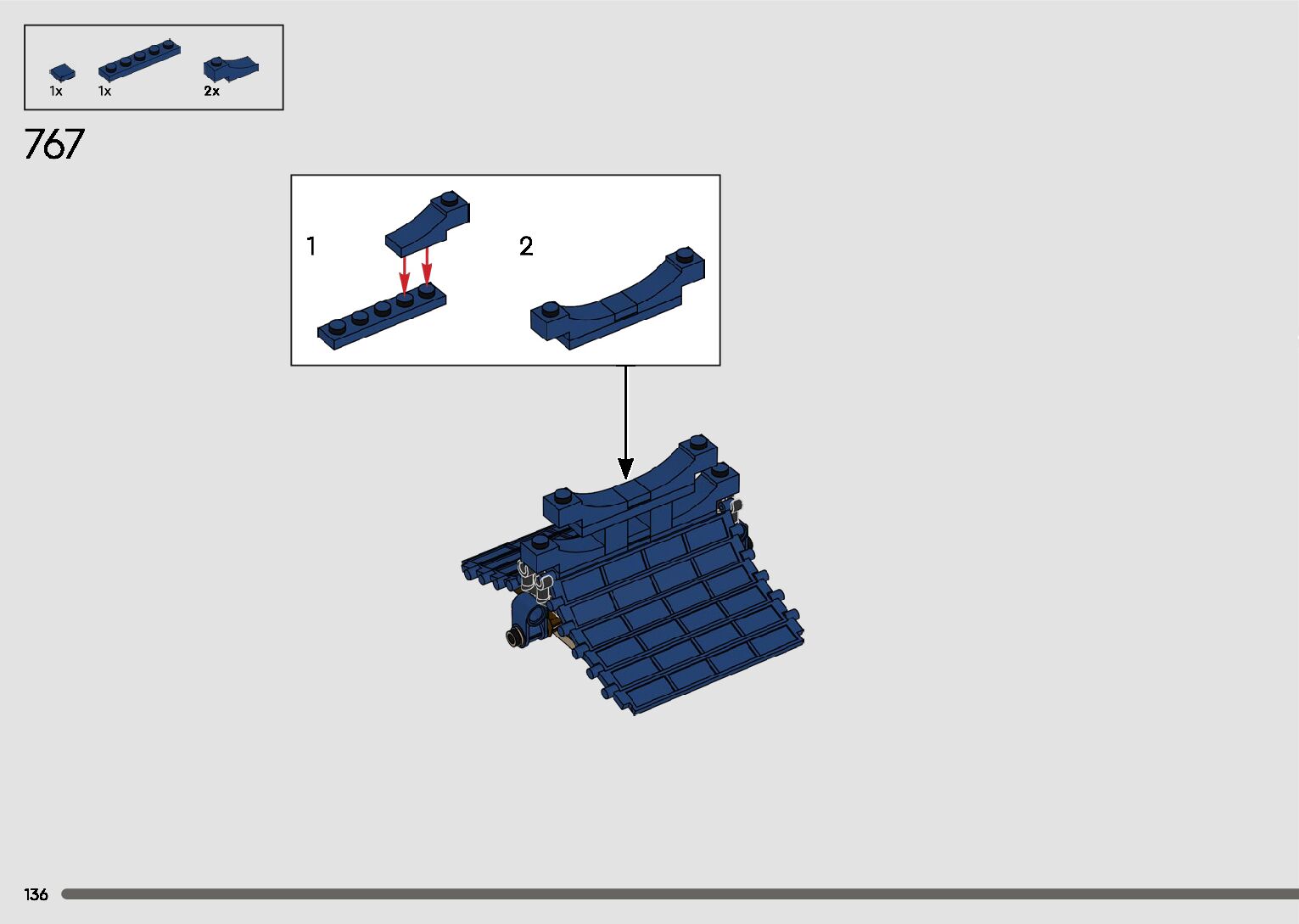 1x 1x 2x

767

1

2

136