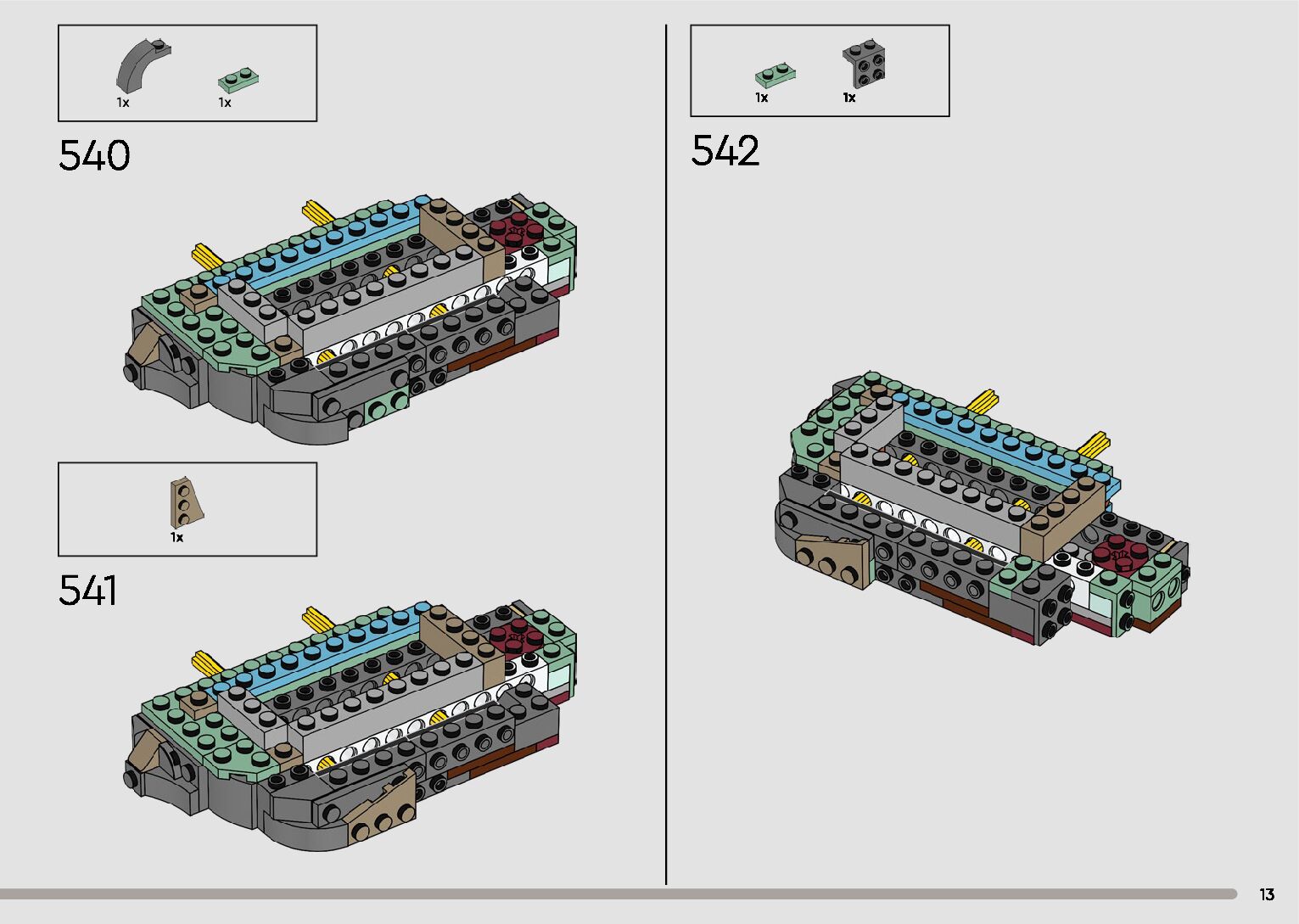 1x 1x

540

1x

541

1x 1x

542

13