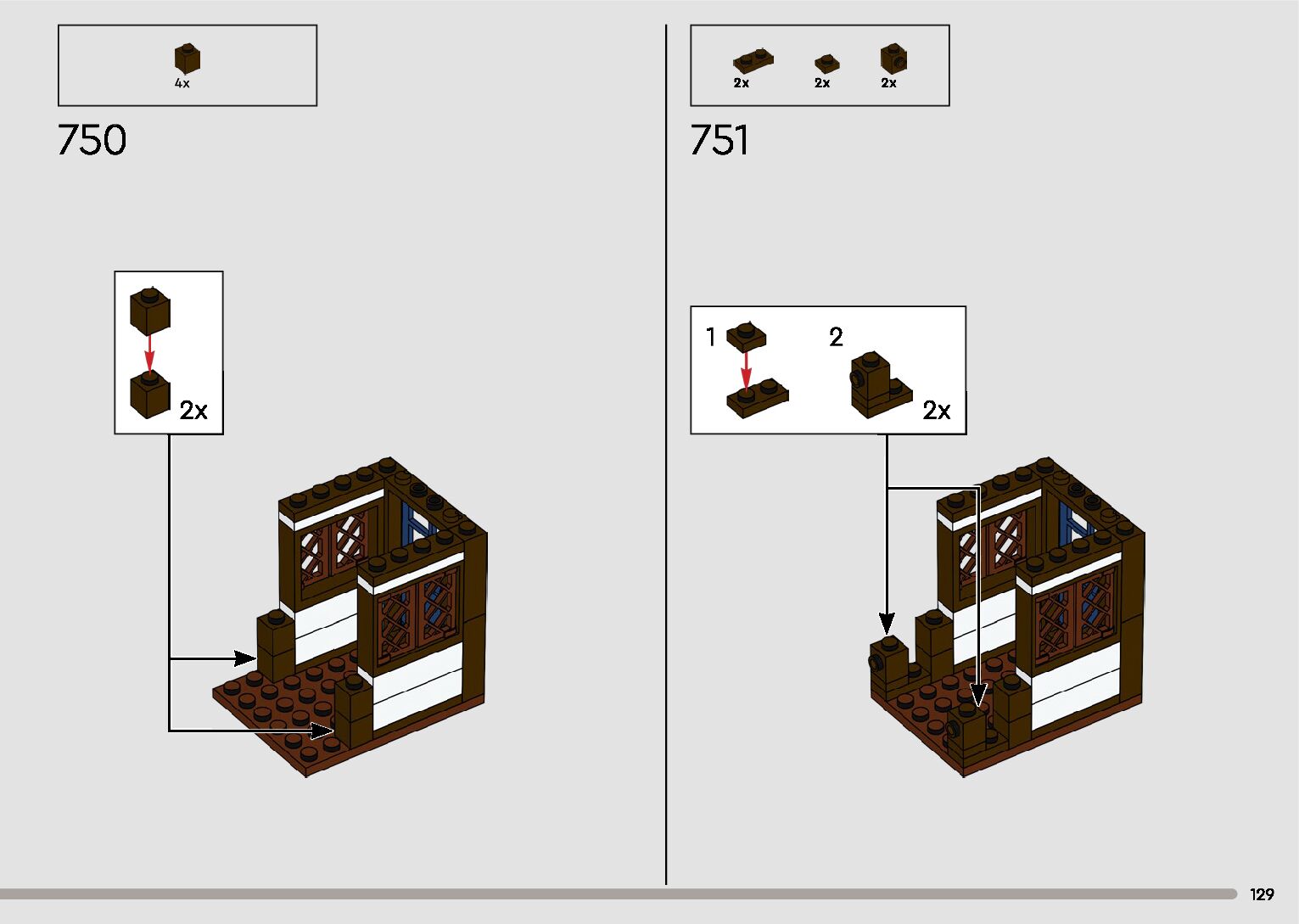 4x

750

2x

2x 2x 2x

751

1

2

2x

129