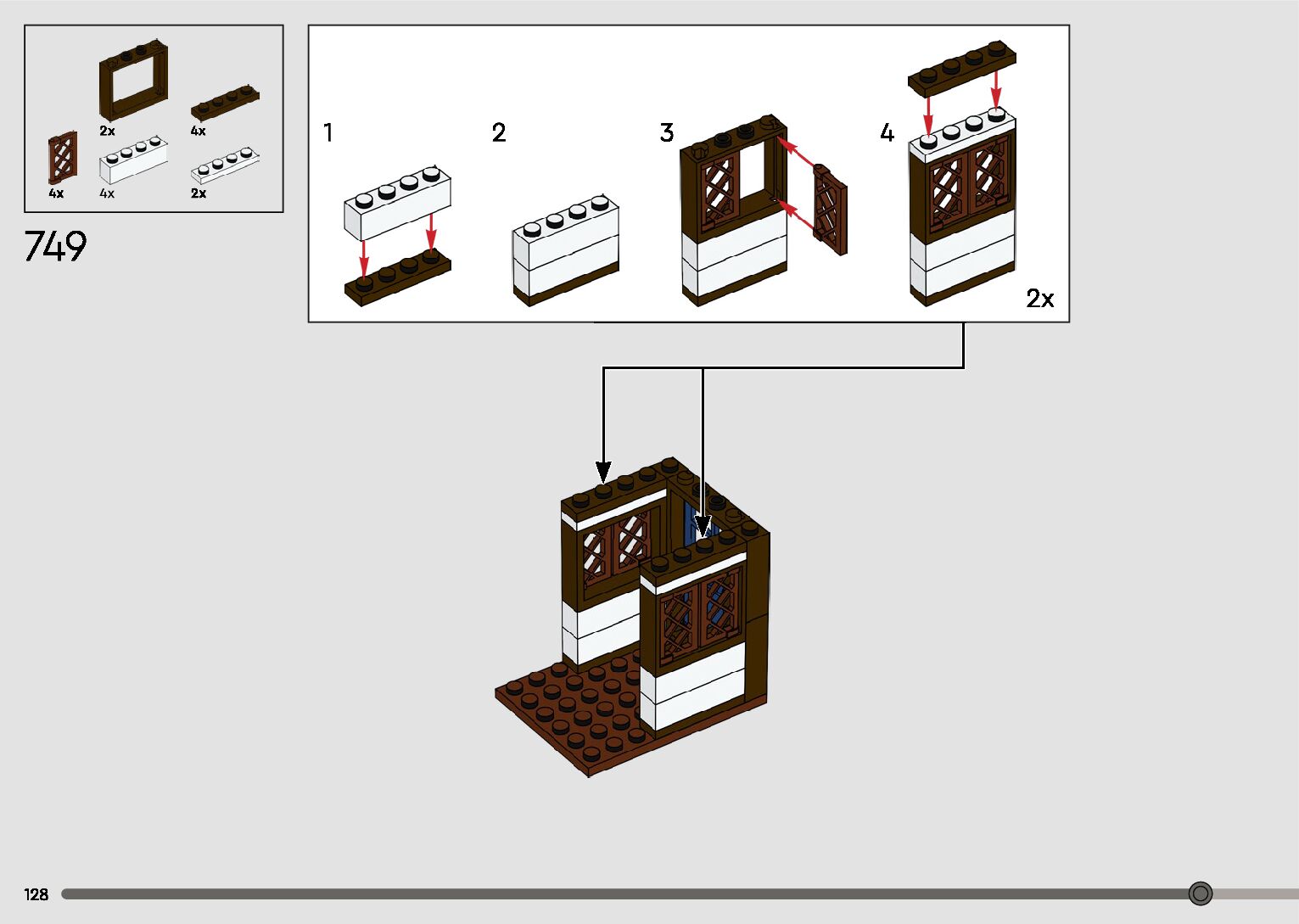 2x
4x
4x
4x
2x

749

1
2
3
4
2x

128