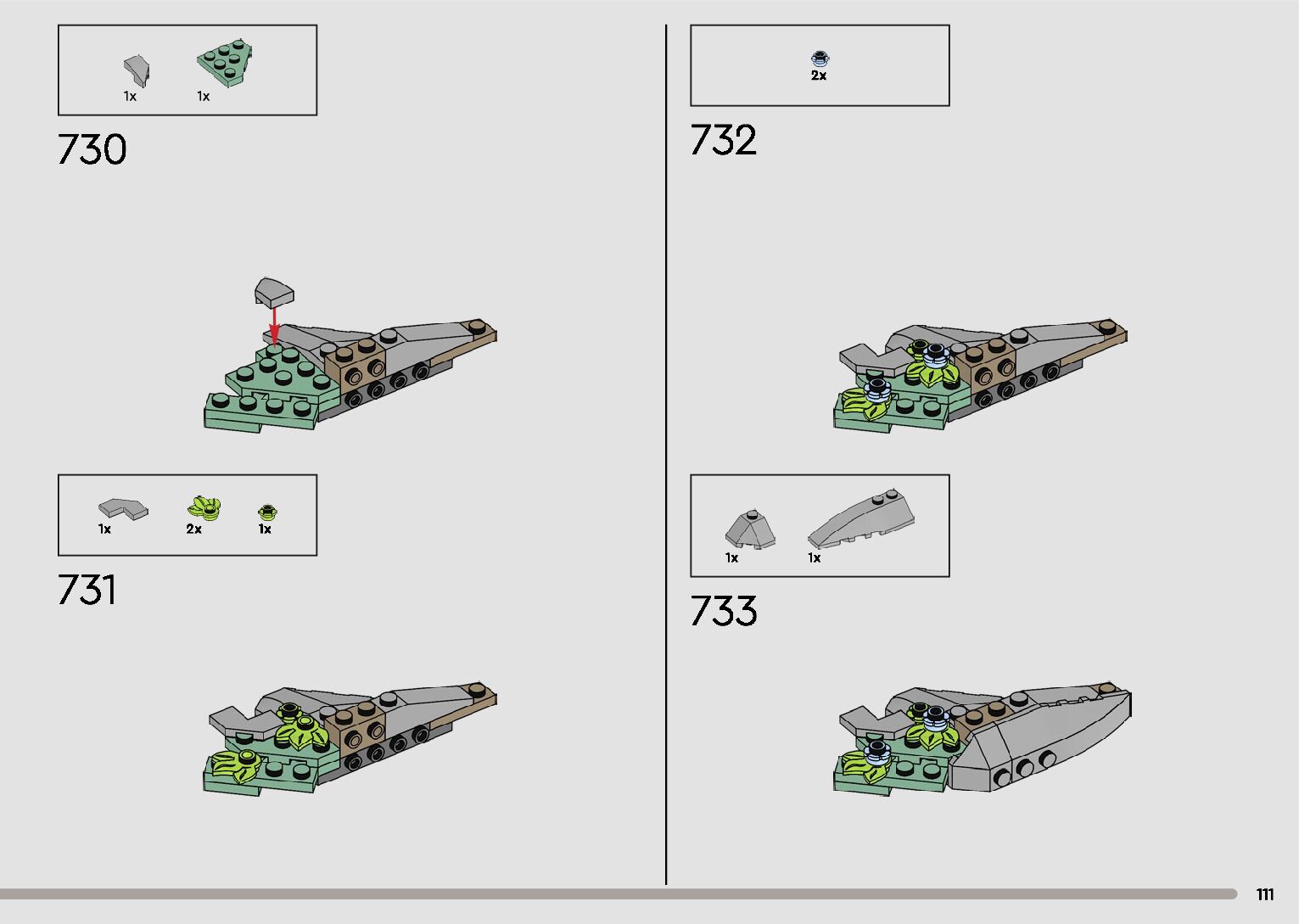 1x 1x

730

1x 2x 1x

731

2x

732

1x 1x

733

111