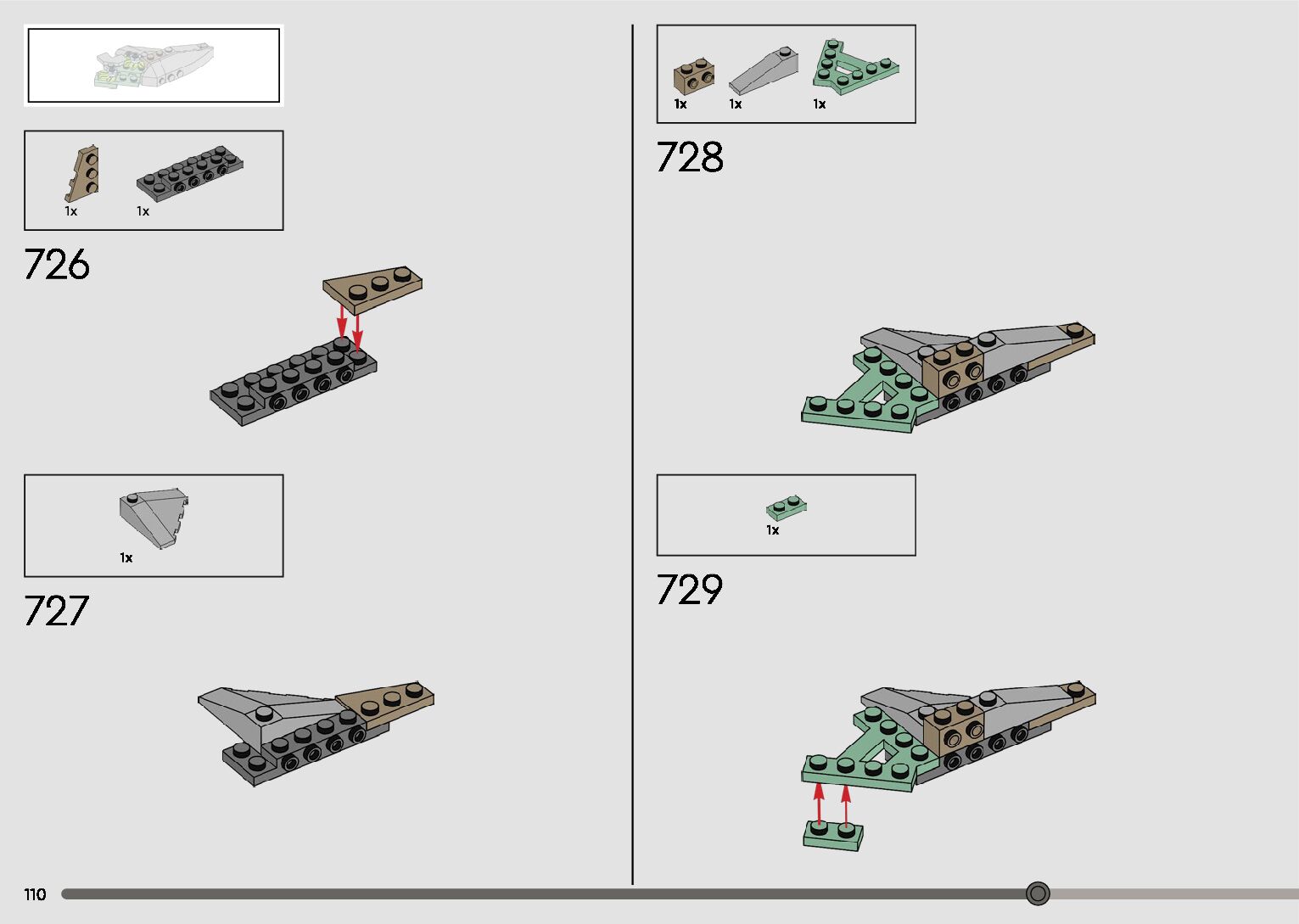 1x 1x

726

1x

727

1x 1x 1x

728

1x

729

110