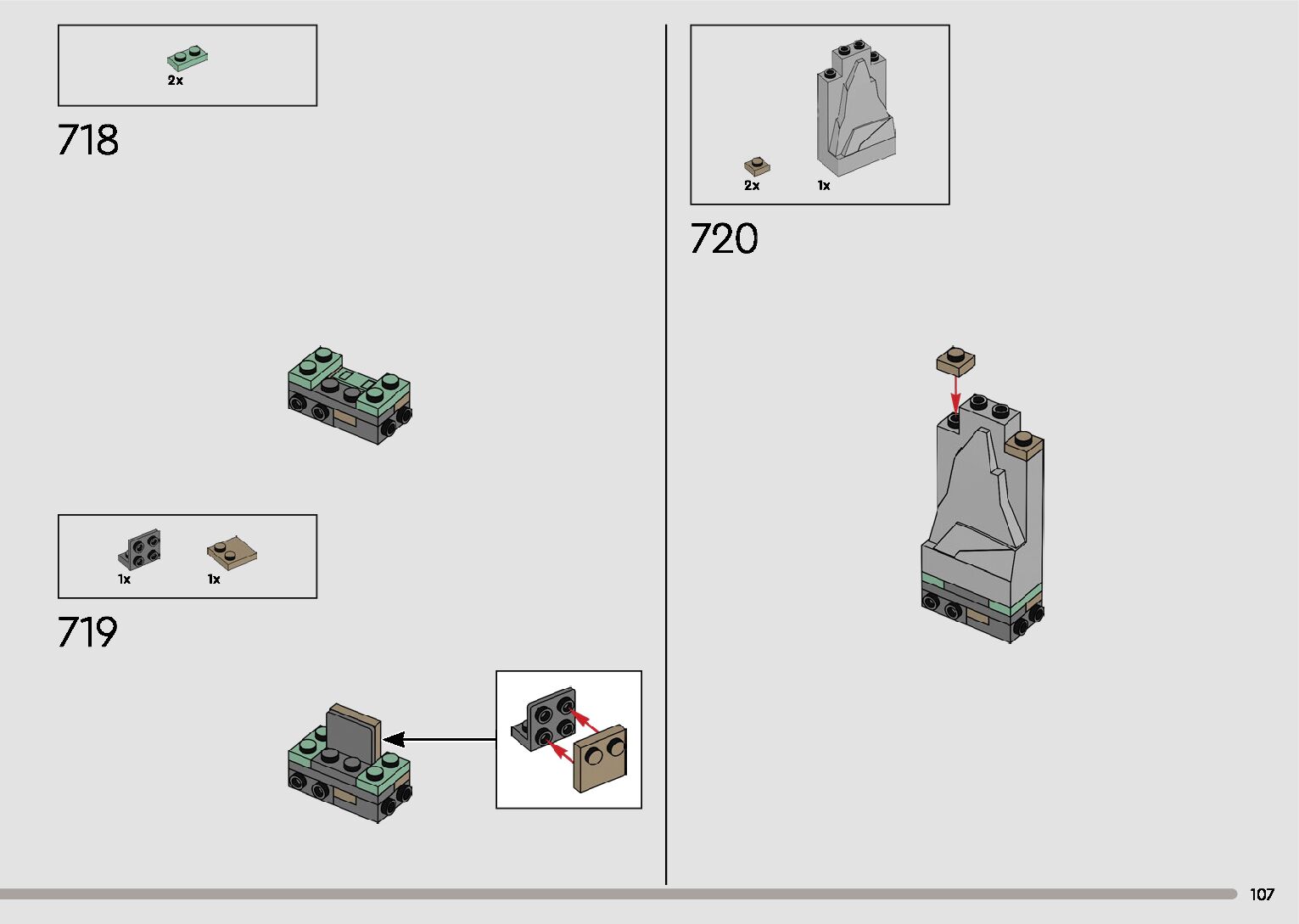 2x

718

1x 1x

719

2x 1x

720

107