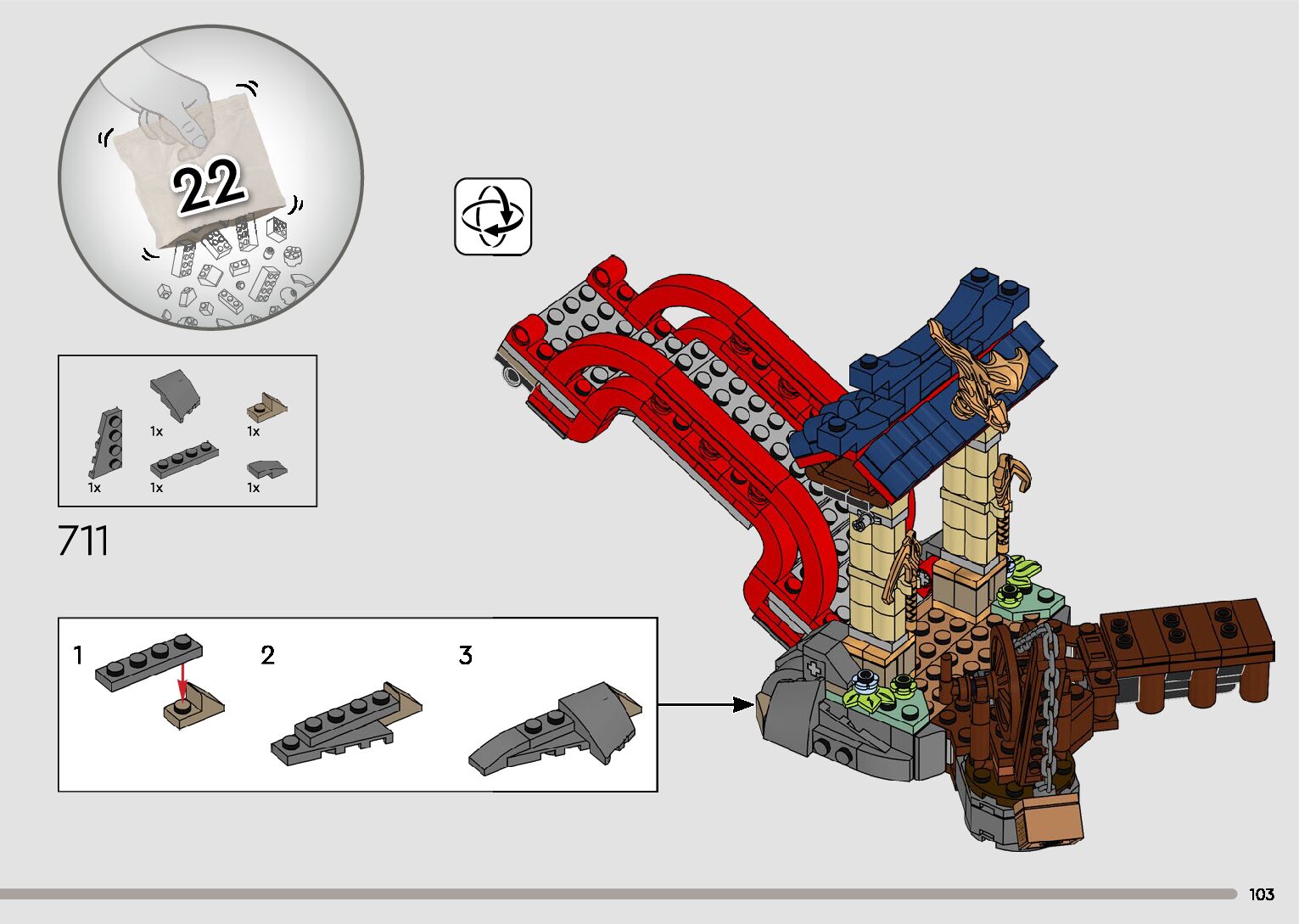 22

1x
1x
1x
1x
1x

711

1
2
3

103