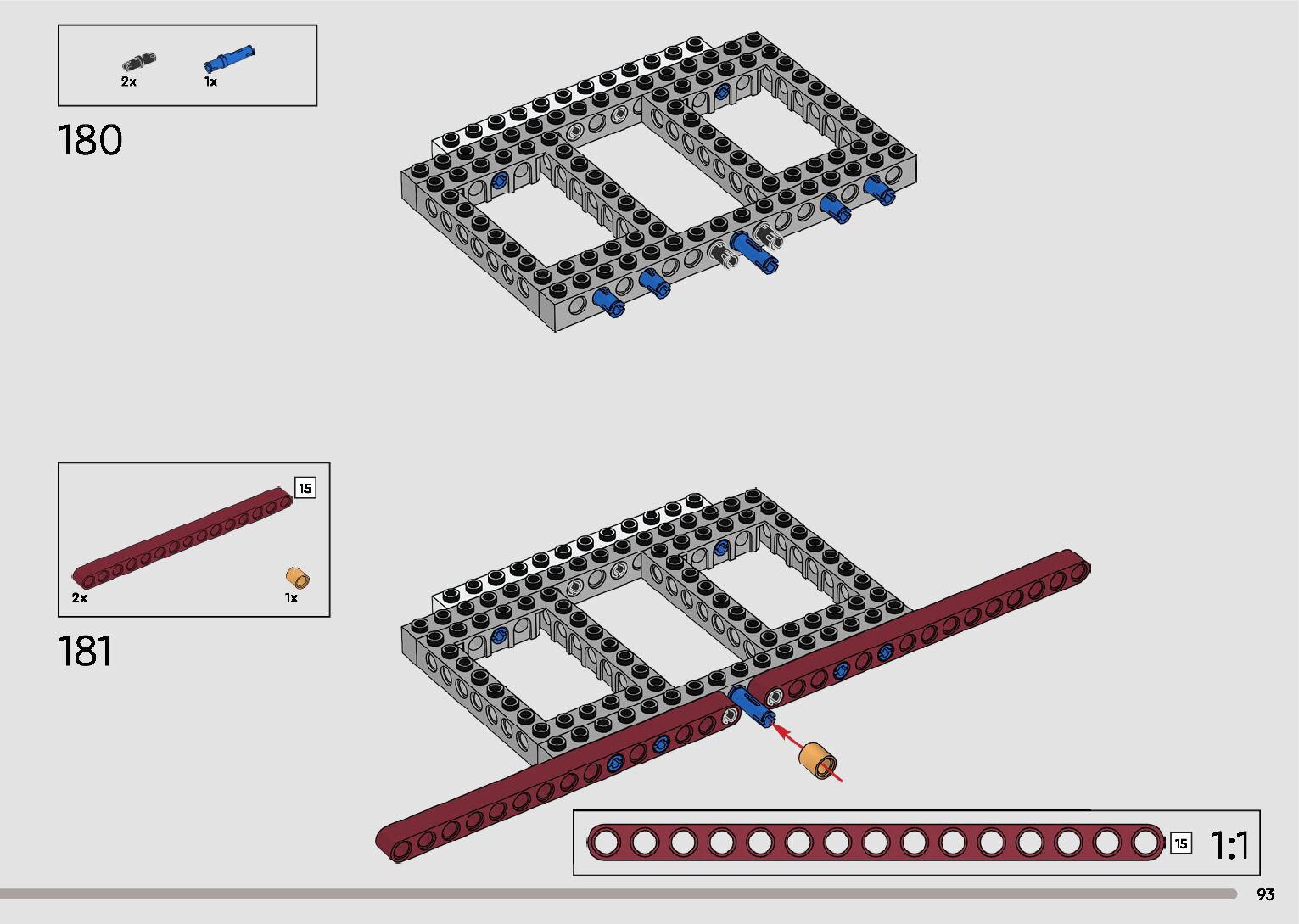 2x
1x

180

15
2x
1x

181

15 1:1

93