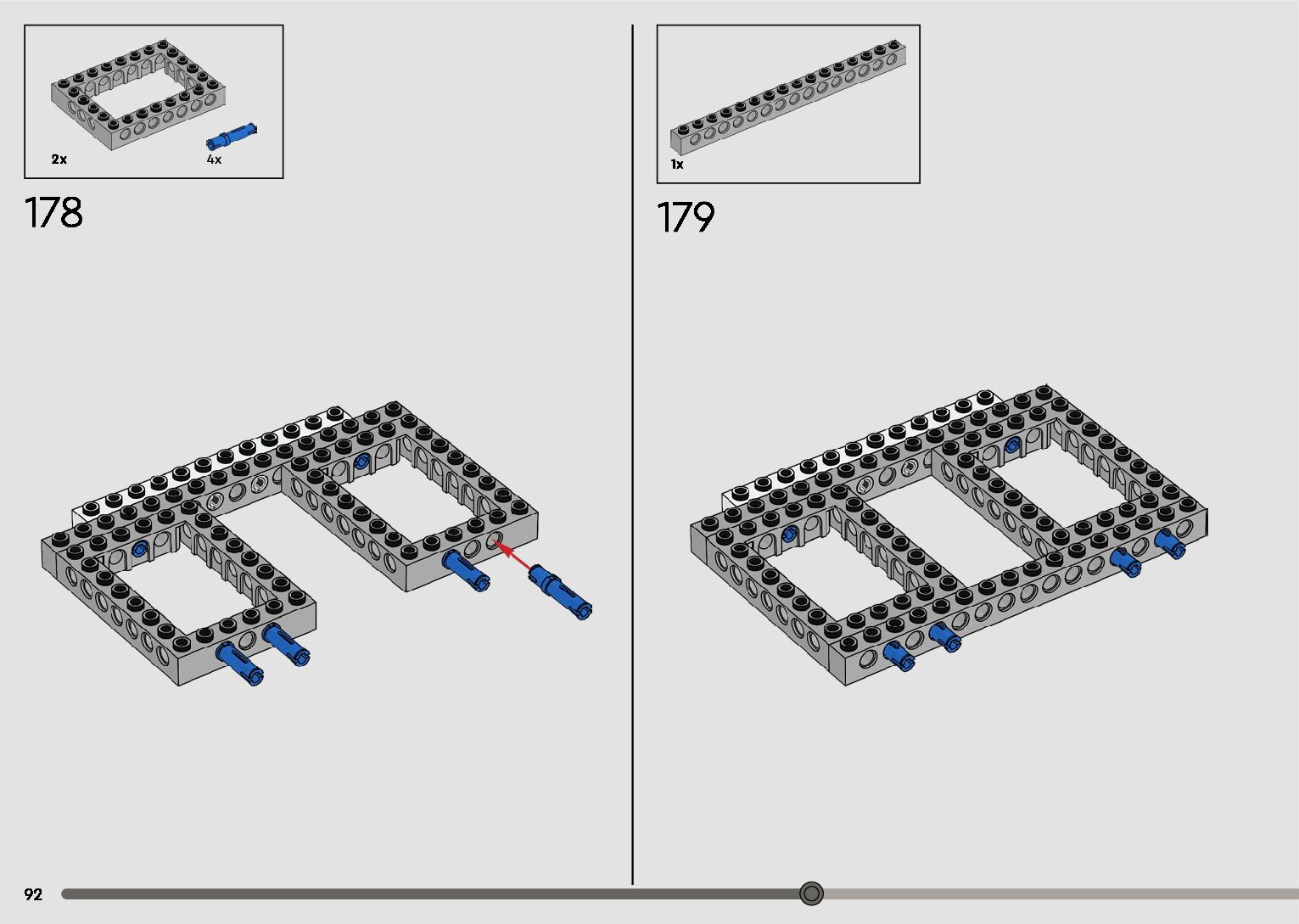 2x

4x

178

1x

179

92