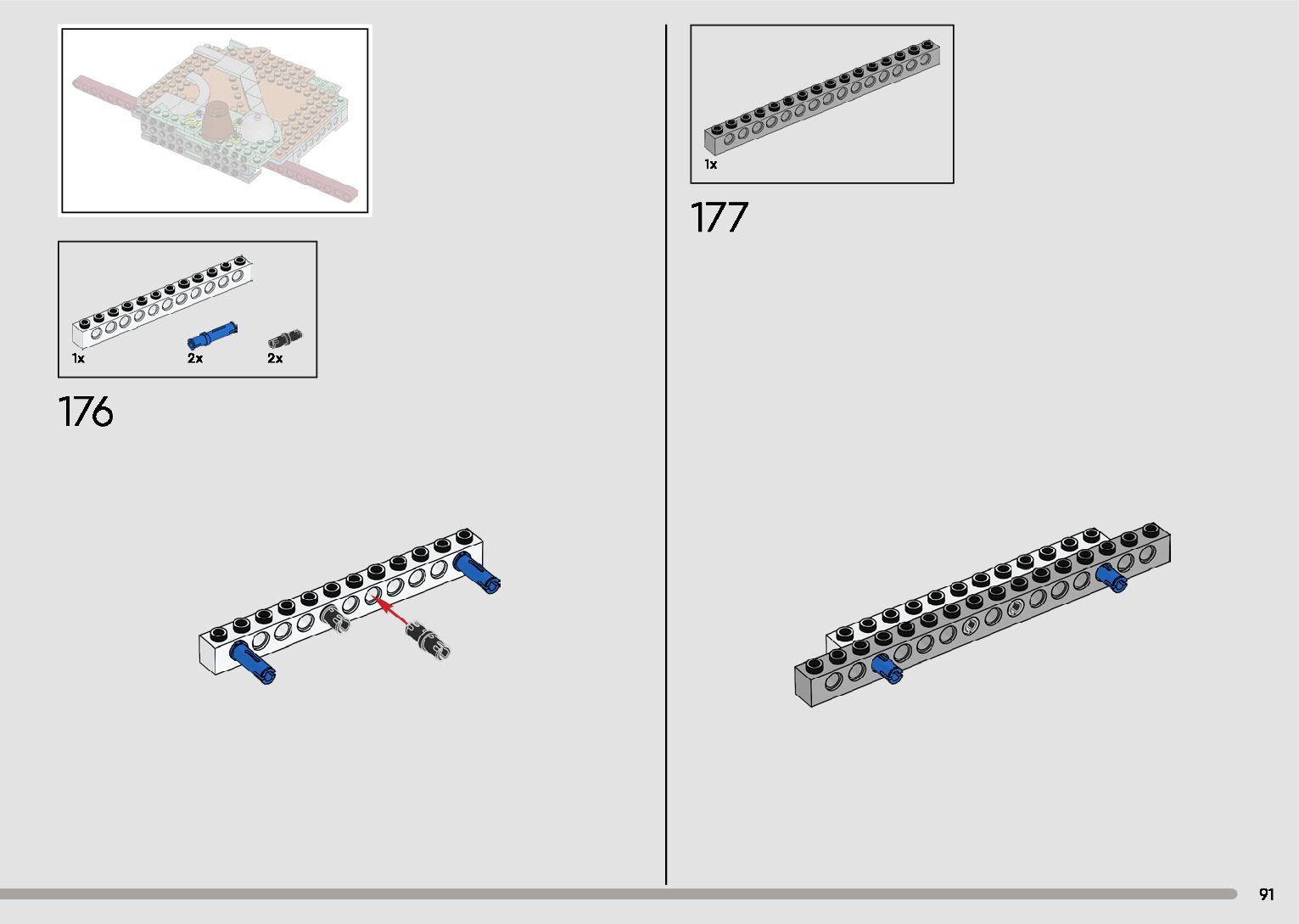 1x 2x 2x

176

1x

177

91