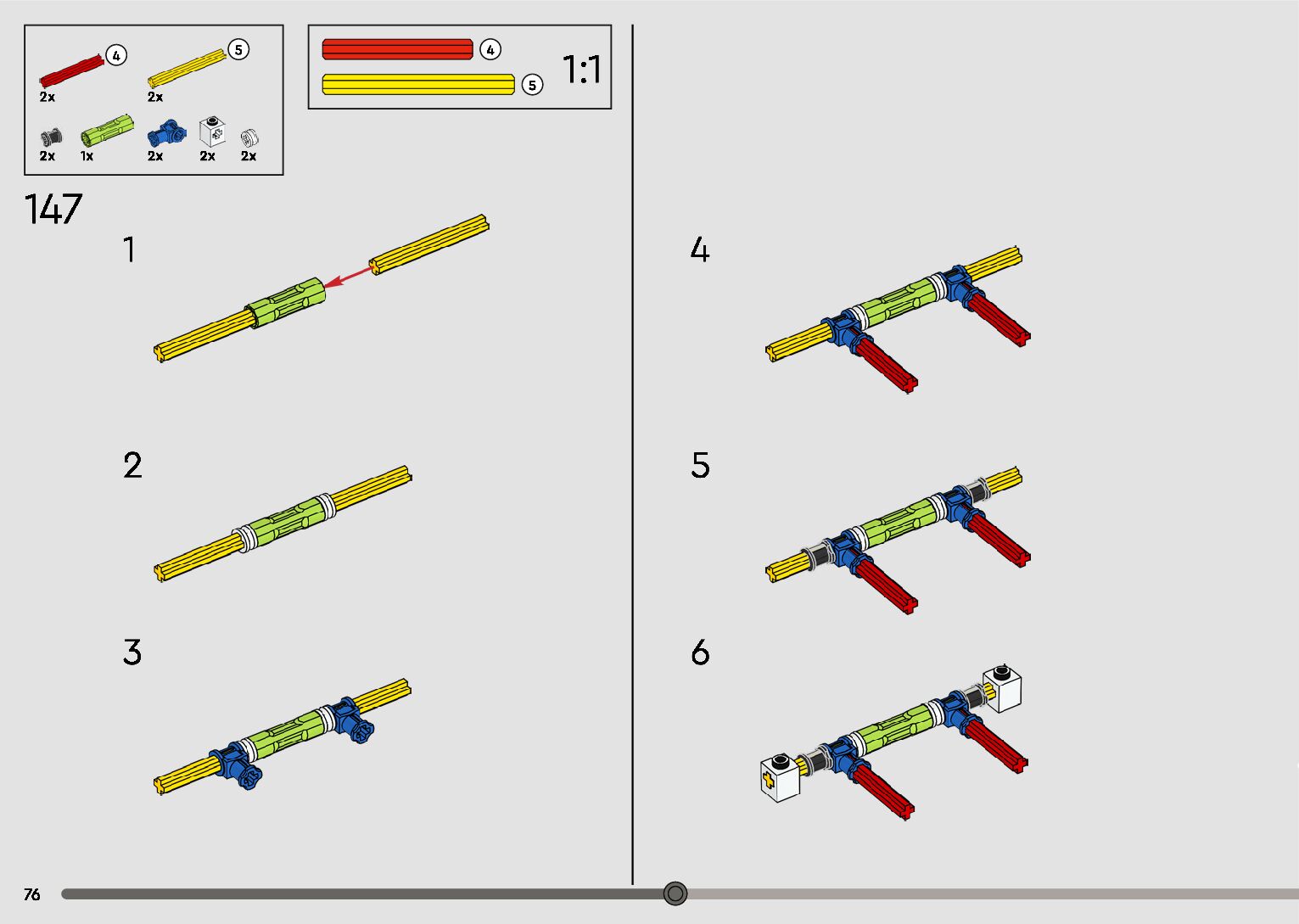 4
2x

5
2x

2x

1x

2x

2x

2x

4

5

1:1

147

1

2

3

4

5

6

76