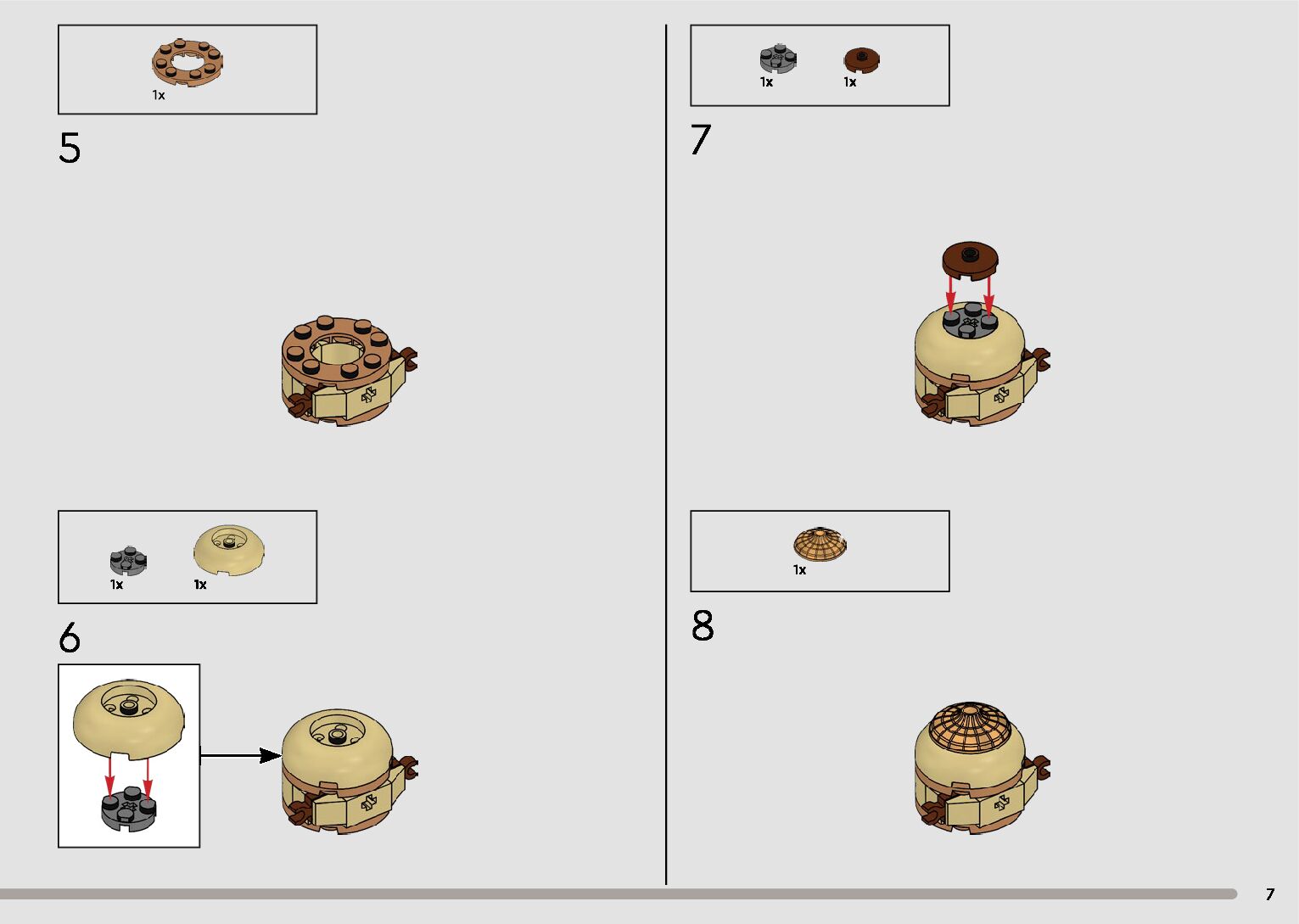 1x

5

1x 1x

6

1x 1x

7

1x

8

7