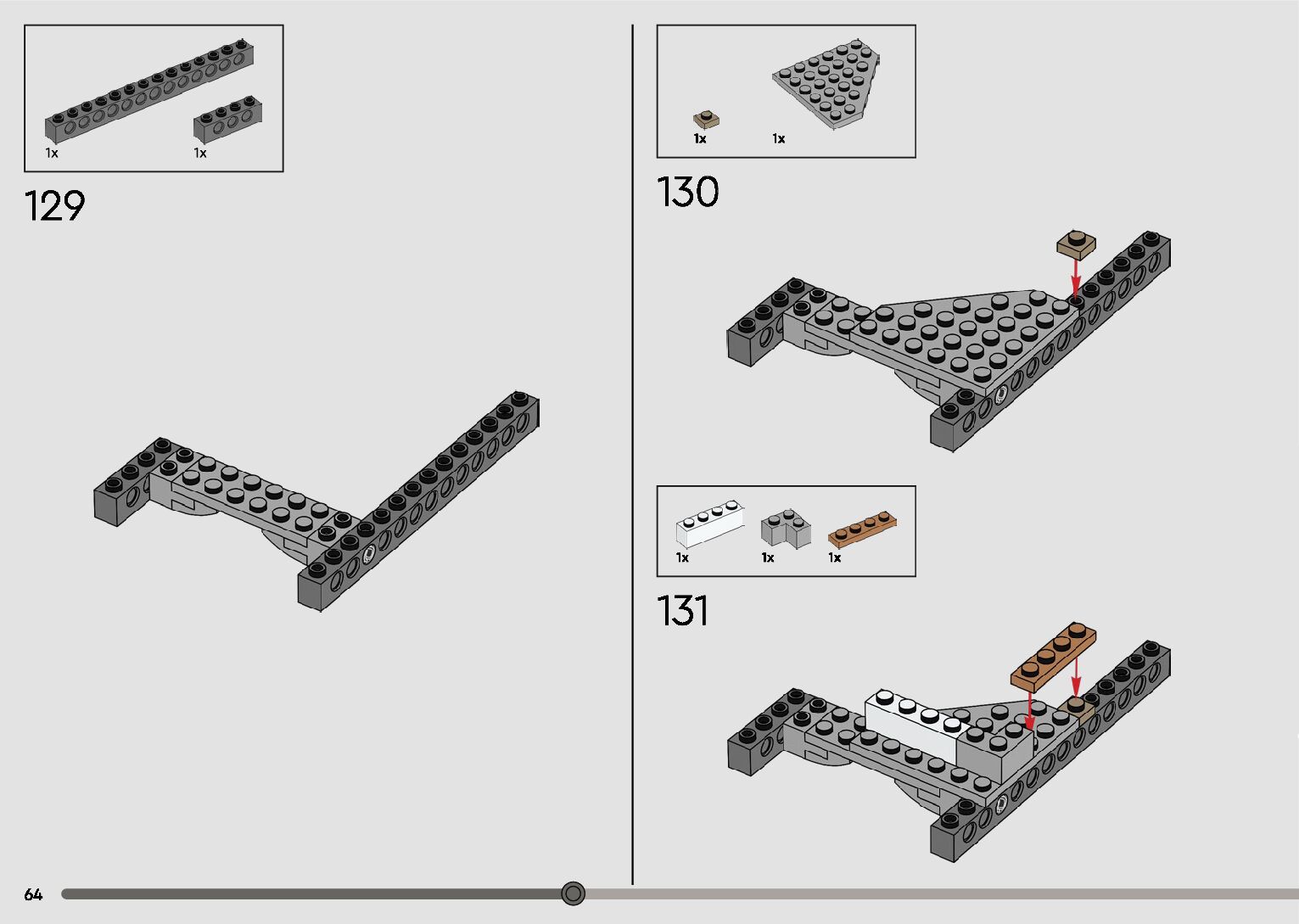 1x
1x

129

1x
1x

130

1x
1x
1x

131

64