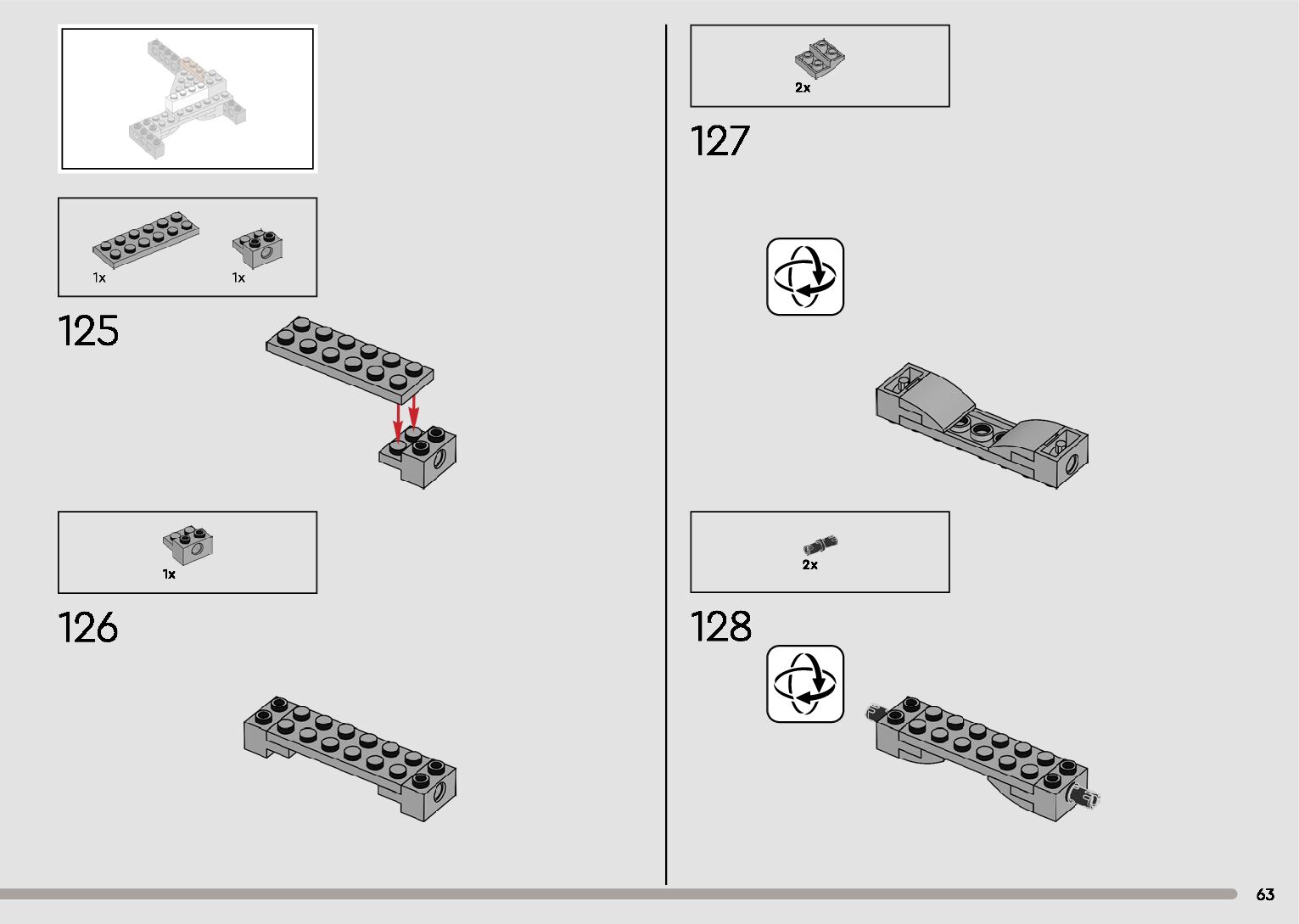 1x
1x

125

1x

126

2x

127

2x

128

63