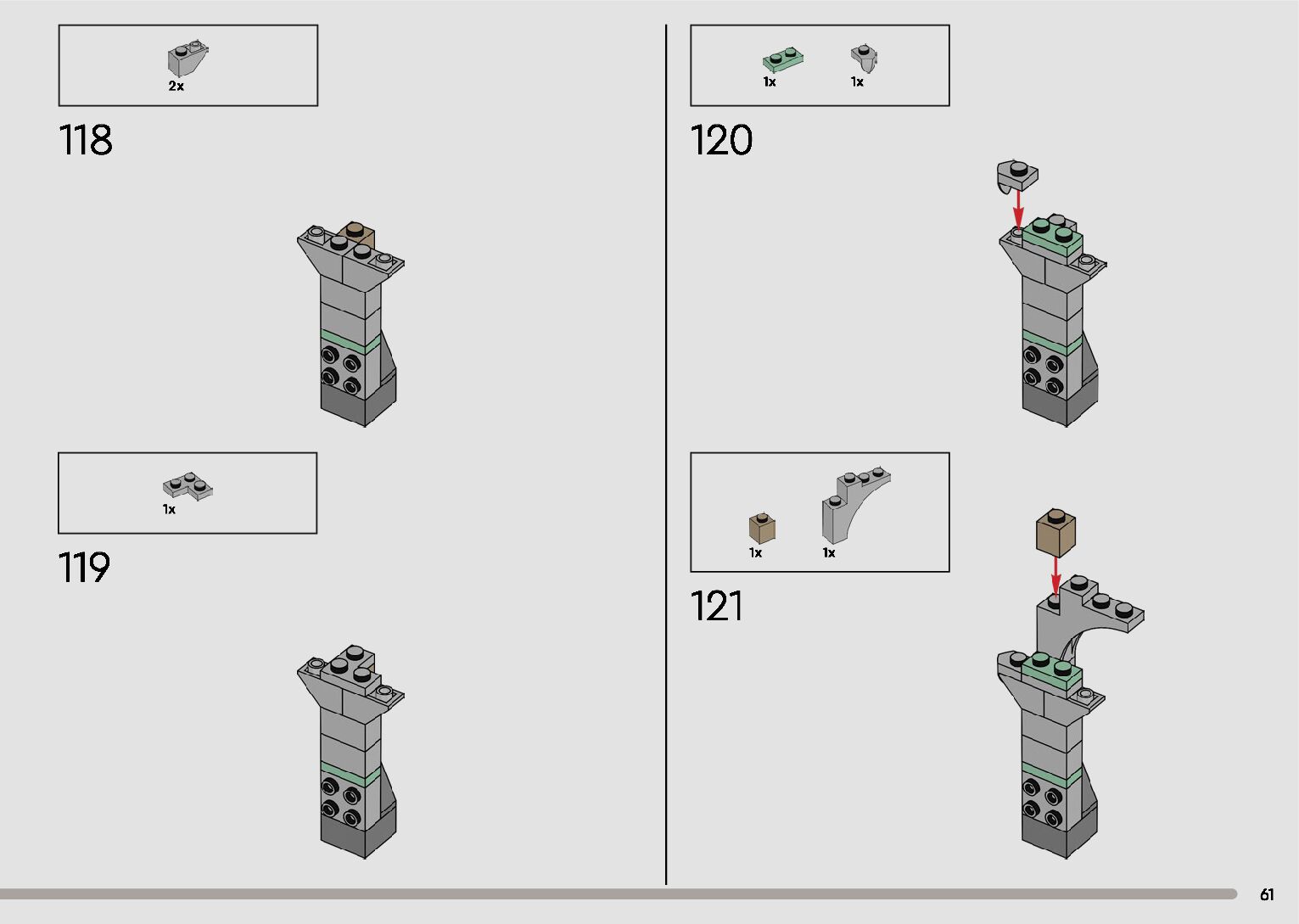 2x

118

1x

119

1x 1x

120

1x 1x

121

61