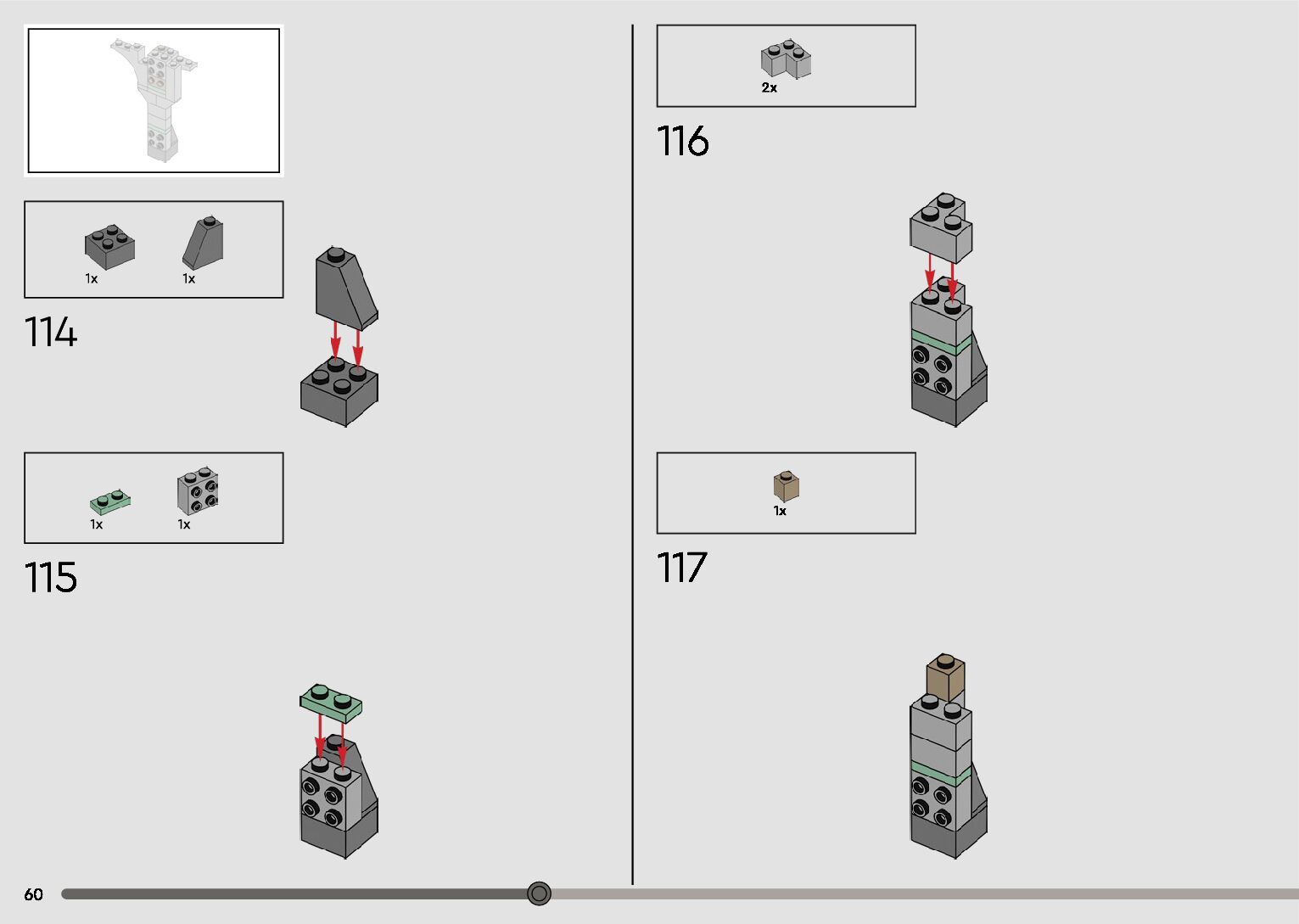 1x 1x

114

1x 1x

115

2x

116

1x

117

60