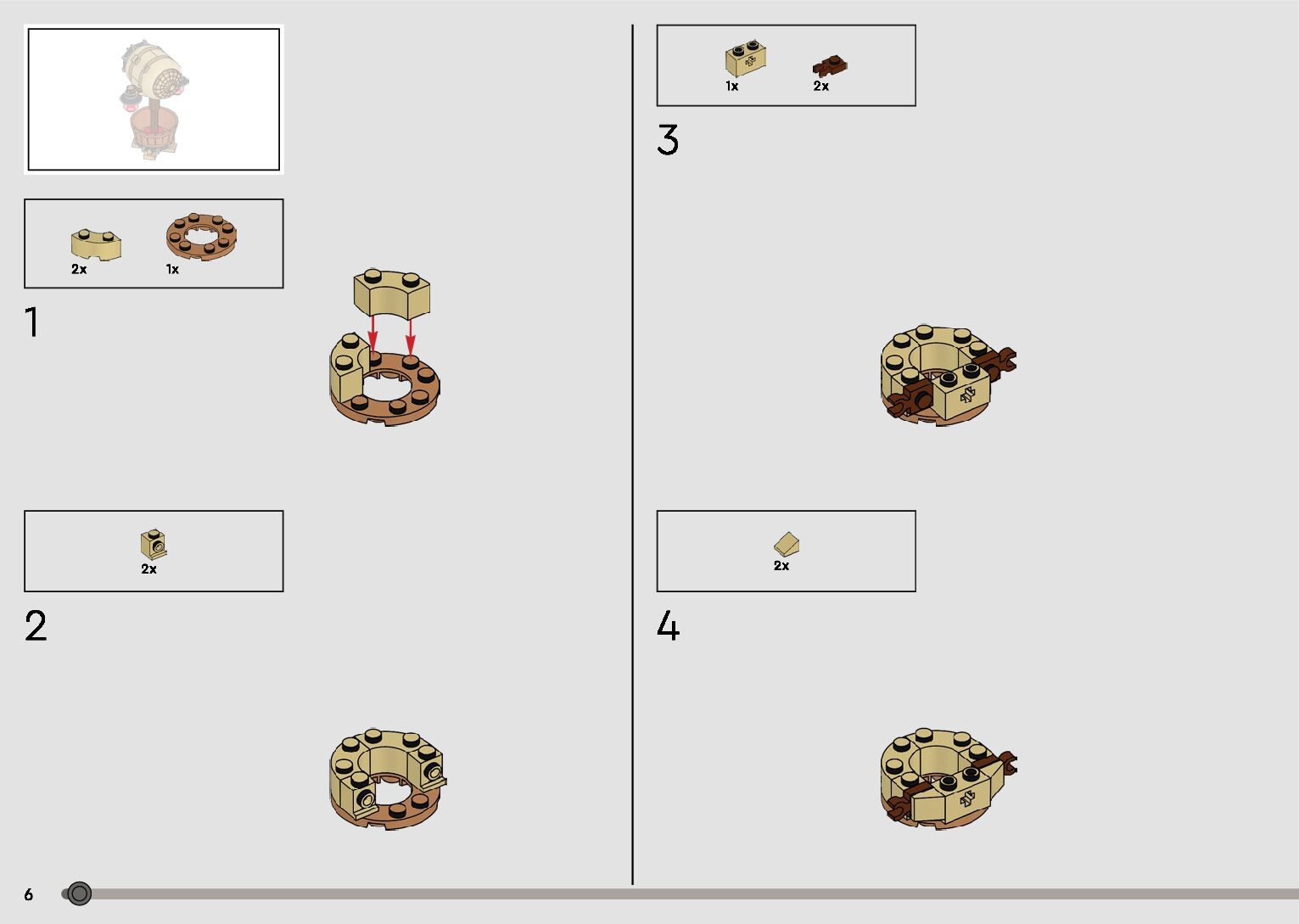 2x 1x

1

2x

2

1x 2x

3

2x

4

6